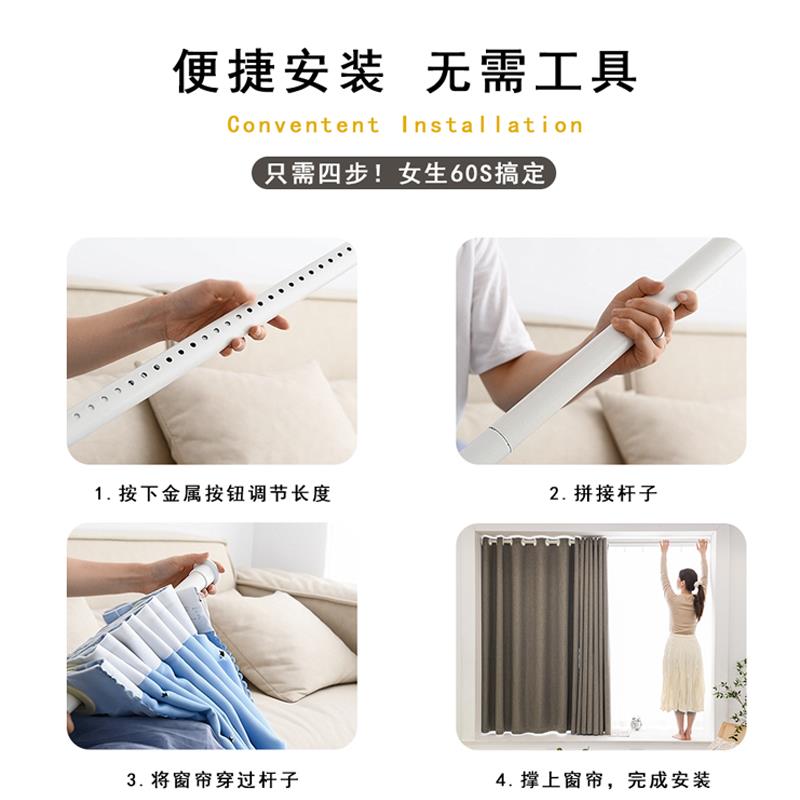 便捷安装 无需工具

Conventent Installation

只需四步！女生60S搞定

1. 按下金属按钮调节长度

2. 拼接杆子

3. 将窗帘穿过杆子

4. 撑上窗帘，完成安装