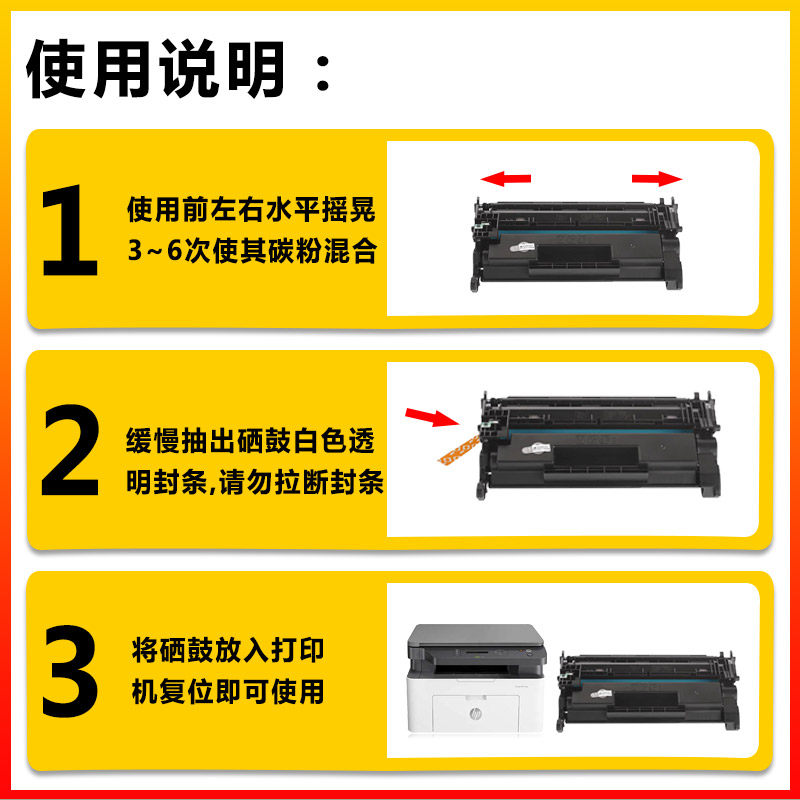 使用说明：

1 使用前左右水平摇晃3~6次使其碳粉混合

2 缓慢抽出硒鼓白色透明封条,请勿拉断封条

3 将硒鼓放入打印机复位即可使用