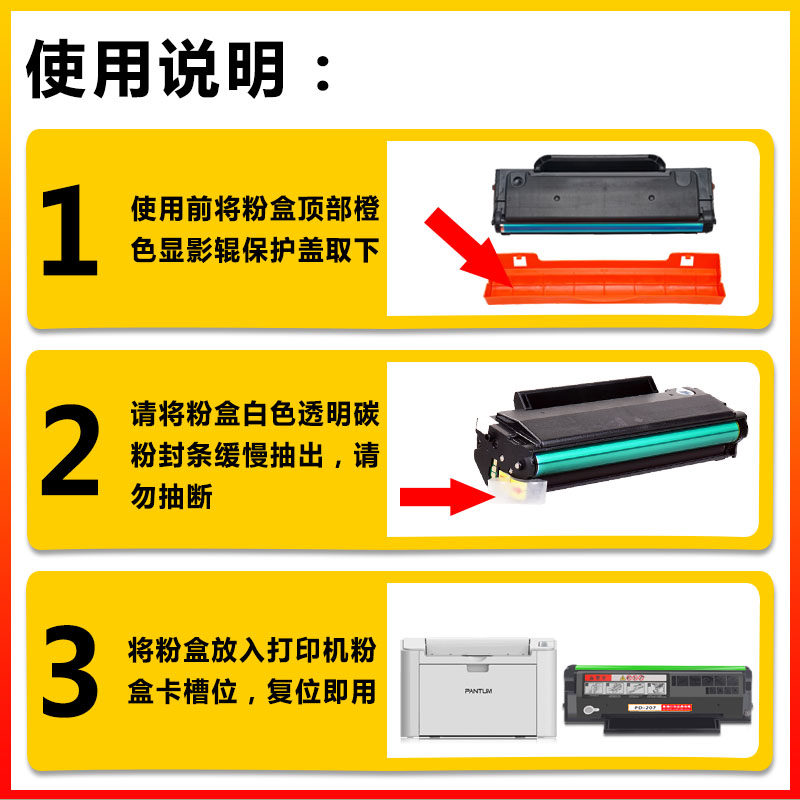 使用说明：

1 使用前将粉盒顶部橙色显影辊保护盖取下

2 请将粉盒白色透明碳粉封条缓慢抽出，请勿抽断

3 将粉盒放入打印机粉盒卡槽位，复位即用

PANTUM

PD-207