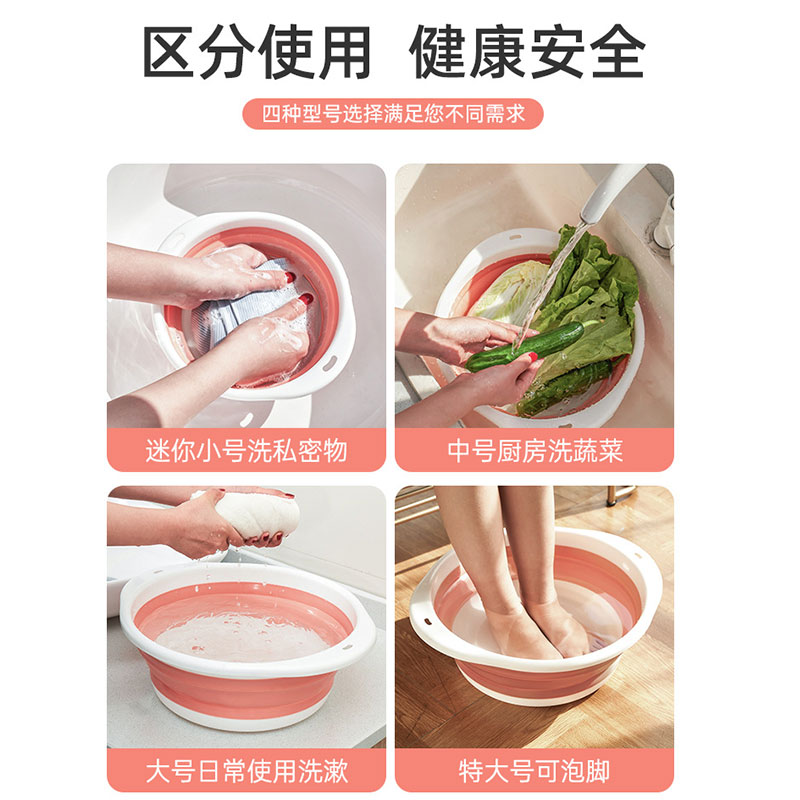 区分使用　健康安全

四种型号选择满足您不同需求

迷你小号洗私密物

中号厨房洗蔬菜

大号日常使用洗漱

特大号可泡脚