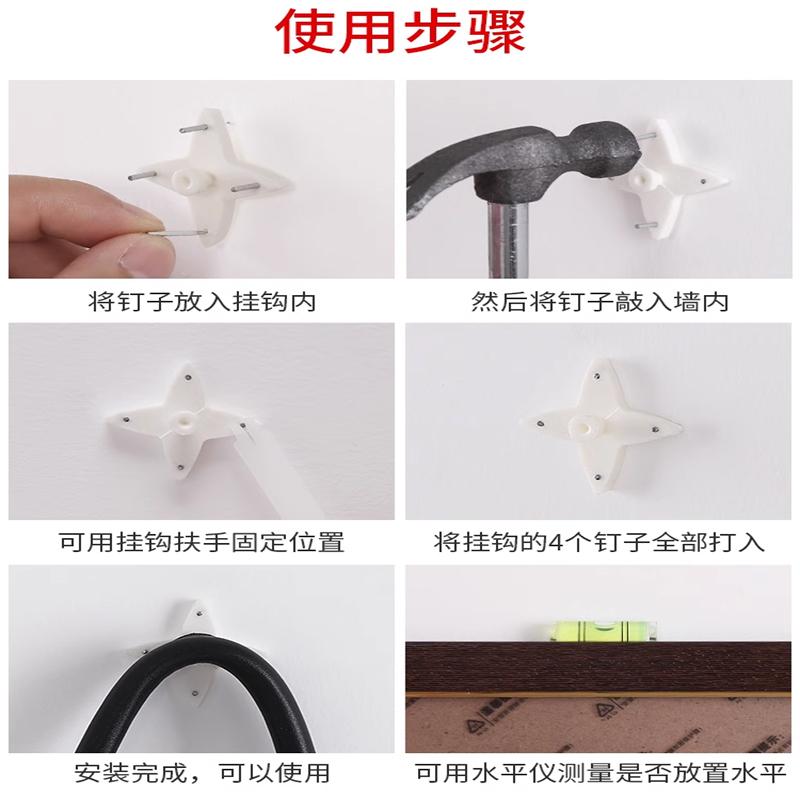 使用步骤

将钉子放入挂钩内

然后将钉子敲入墙内

可用挂钩扶手固定位置

将挂钩的4个钉子全部打入

安装完成，可以使用

可用水平仪测量是否放置水平