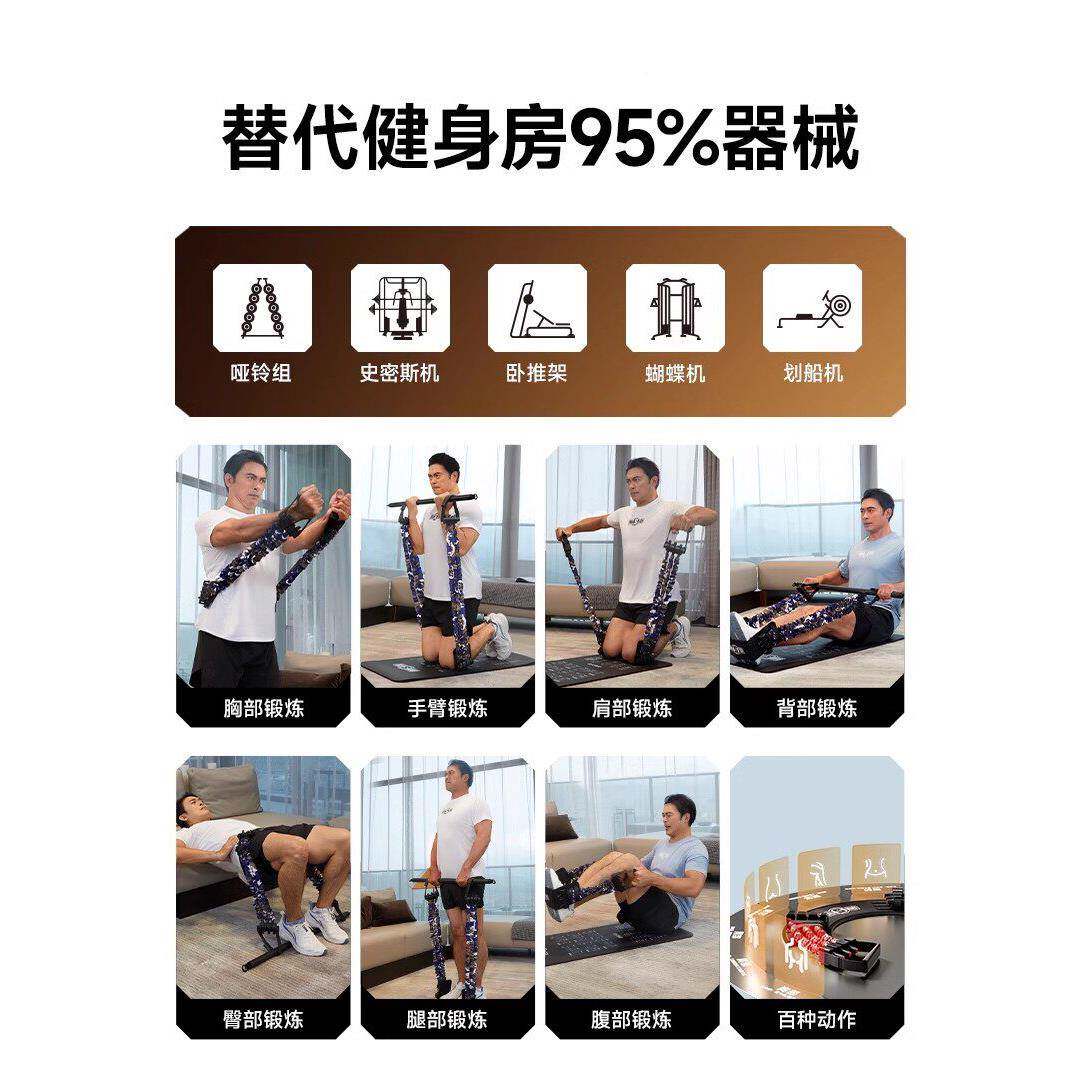 替代健身房95%器械

哑铃组
史密斯机
卧推架
蝴蝶机
划船机

胸部锻炼
手臂锻炼
肩部锻炼
背部锻炼

臀部锻炼
腿部锻炼
腹部锻炼
百种动作