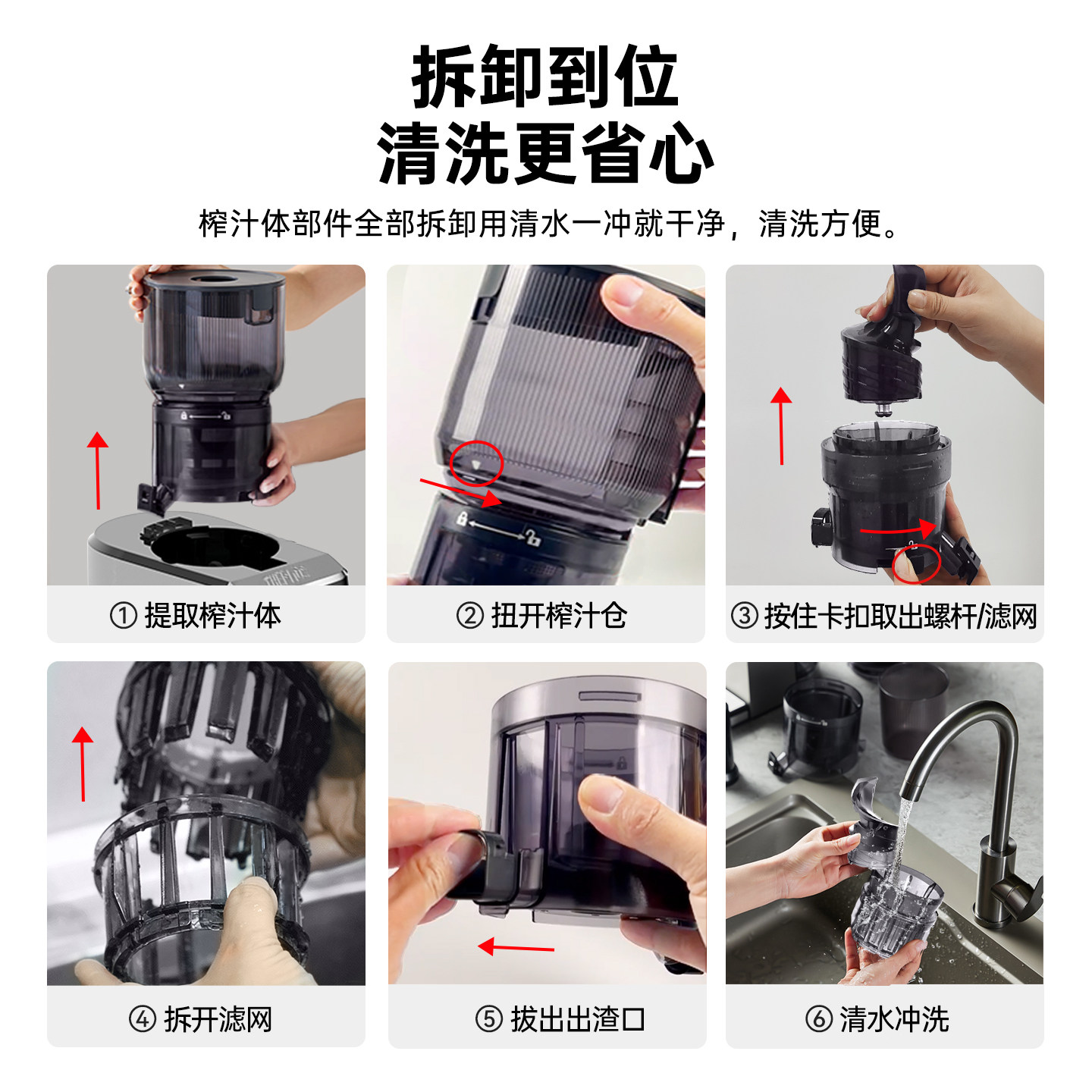 拆卸到位
清洗更省心

榨汁体部件全部拆卸用清水一冲就干净，清洗方便。

① 提取榨汁体

② 扭开榨汁仓

③ 按住卡扣取出螺杆/滤网

④ 拆开滤网

⑤ 拔出出渣口

⑥ 清水冲洗