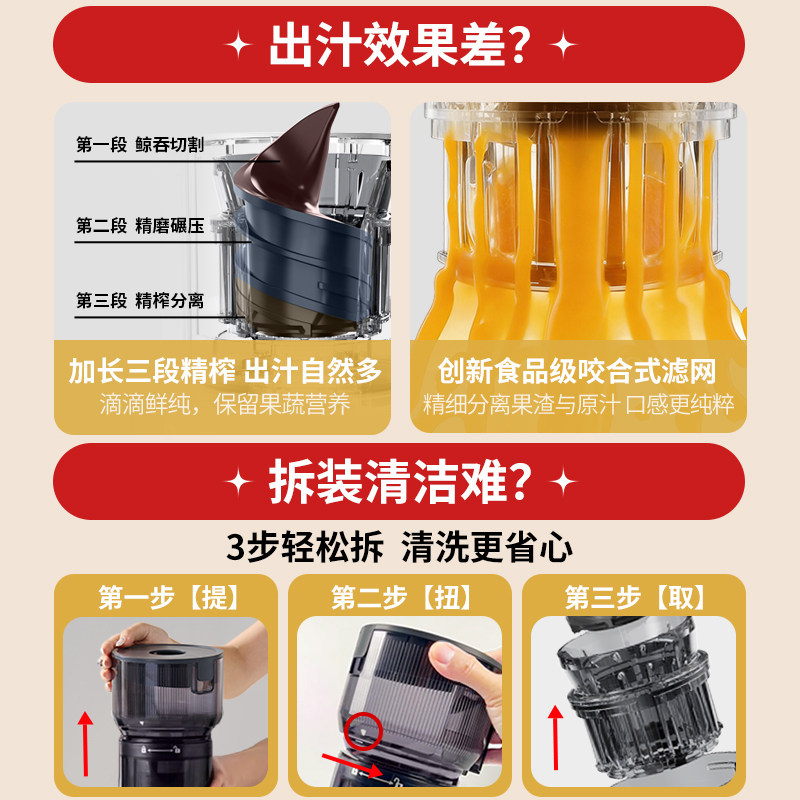 出汁效果差？

第一段 鲸吞切割

第二段 精磨碾压

第三段 精榨分离

加长三段精榨 出汁自然多
滴滴鲜纯，保留果蔬营养

创新食品级咬合式滤网
精细分离果渣与原汁 口感更纯粹

拆装清洁难？

3步轻松拆 清洗更省心

第一步【提】

第二步【扭】

第三步【取】