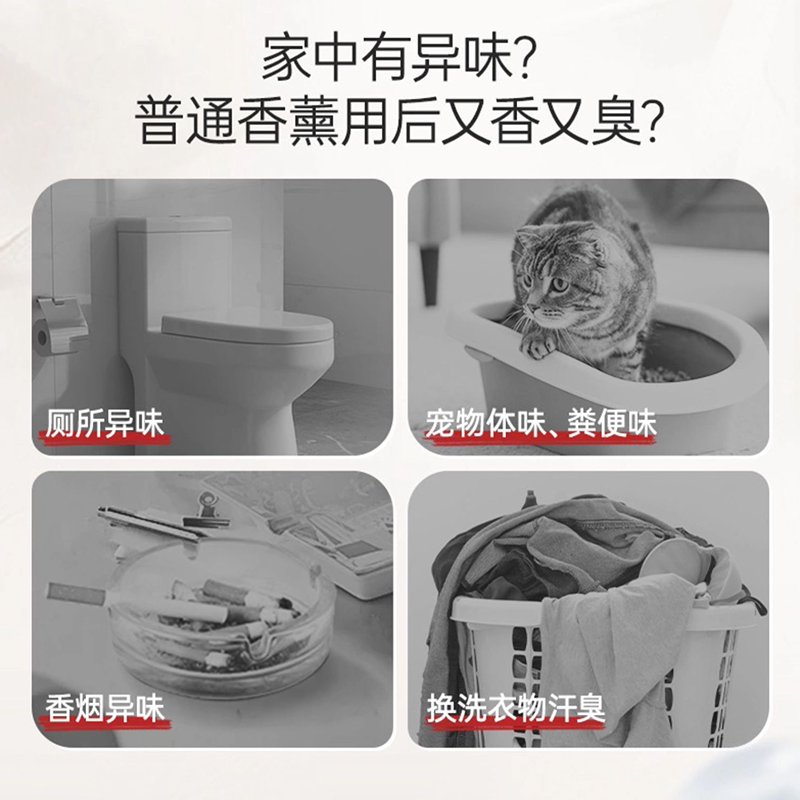 家中有异味?
普通香薰用后又香又臭?

厕所异味

宠物体味、粪便味

香烟异味

换洗衣物汗臭