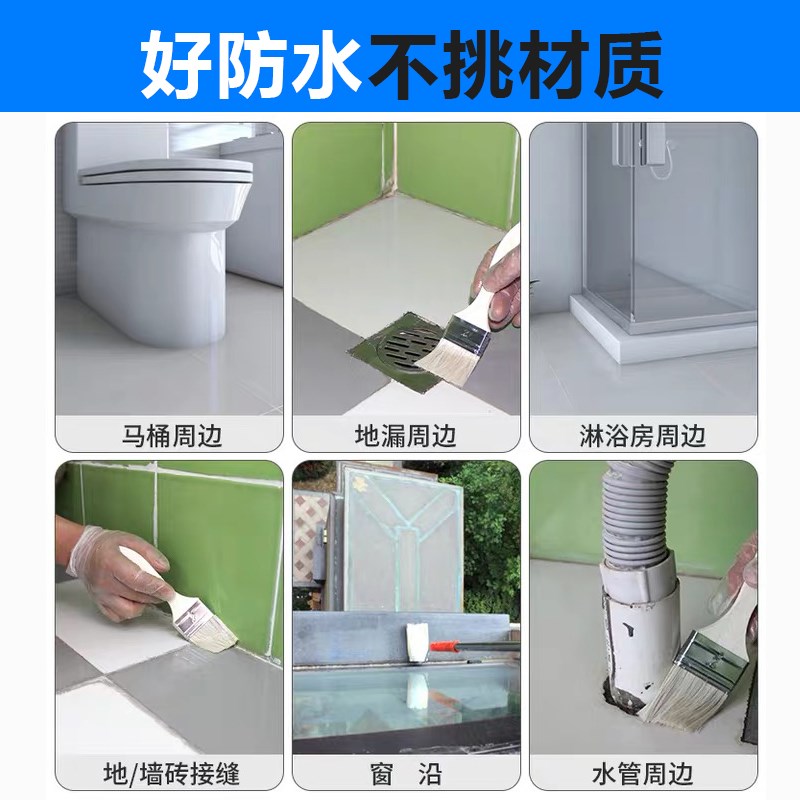 好防水不挑材质

马桶周边

地漏周边

淋浴房周边

地/墙砖接缝

窗　沿

水管周边