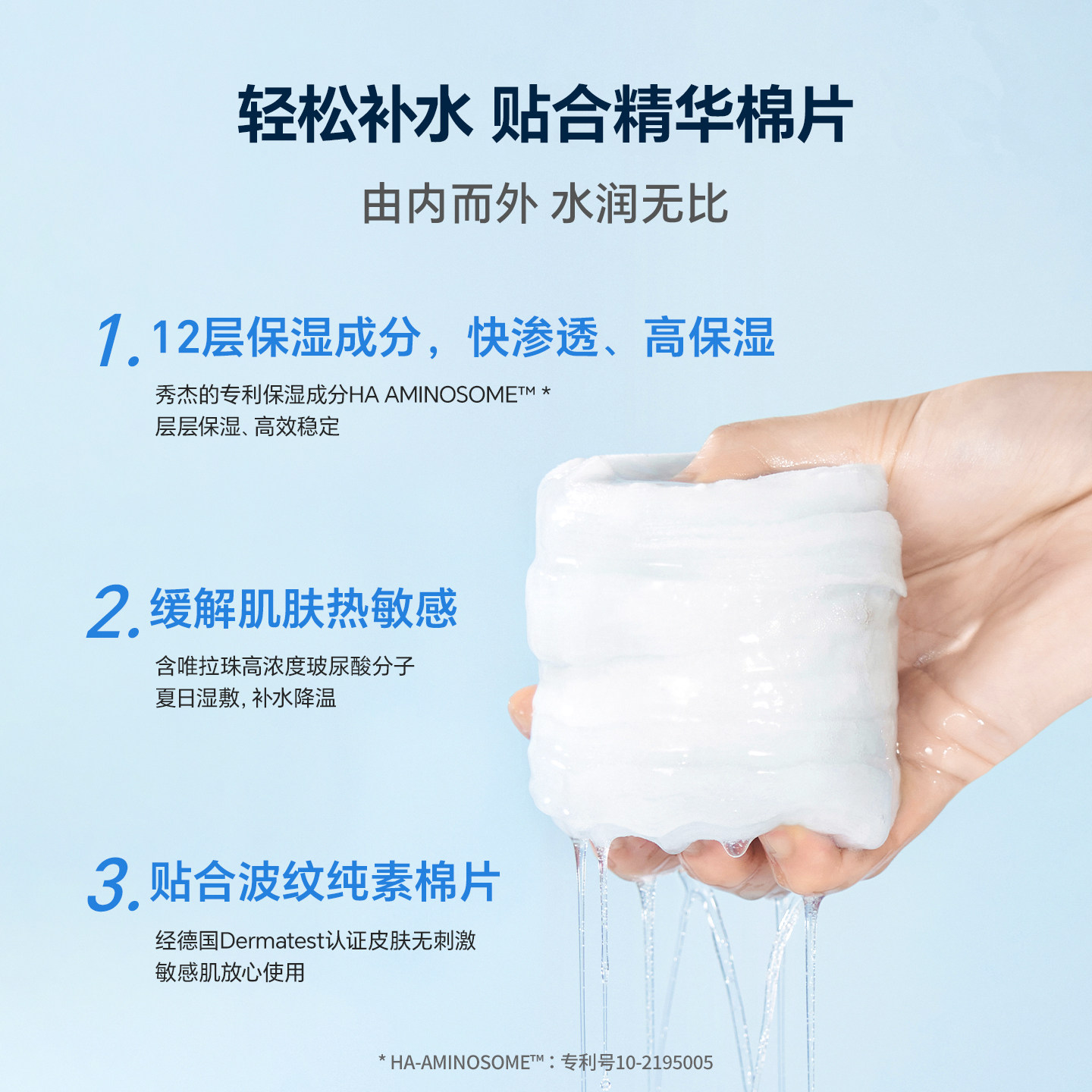 轻松补水 贴合精华棉片

由内而外 水润无比

1. 12层保湿成分，快渗透、高保湿

秀杰的专利保湿成分HA AMINOSOME™ *
层层保湿、高效稳定

2. 缓解肌肤热敏感

含唯拉珠高浓度玻尿酸分子
夏日湿敷，补水降温

3. 贴合波纹纯素棉片

经德国Dermatest认证皮肤无刺激
敏感肌放心使用

* HA-AMINOSOME™：专利号10-2195005