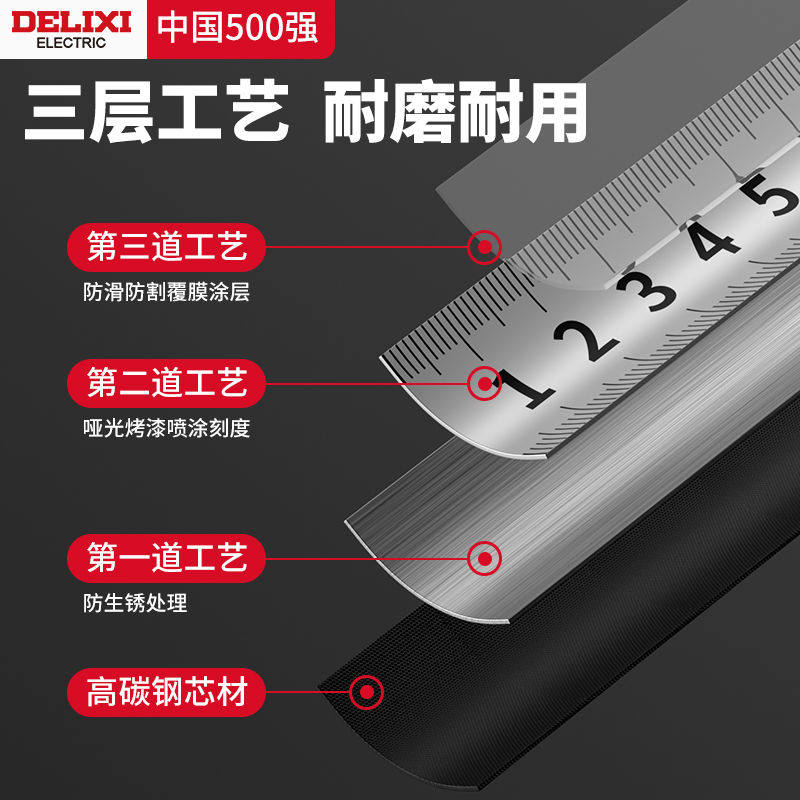 DELIXI
ELECTRIC
中国500强

三层工艺 耐磨耐用

第三道工艺
防滑防割覆膜涂层

第二道工艺
哑光烤漆喷涂刻度

第一道工艺
防生锈处理

高碳钢芯材

1 2 3 4 5