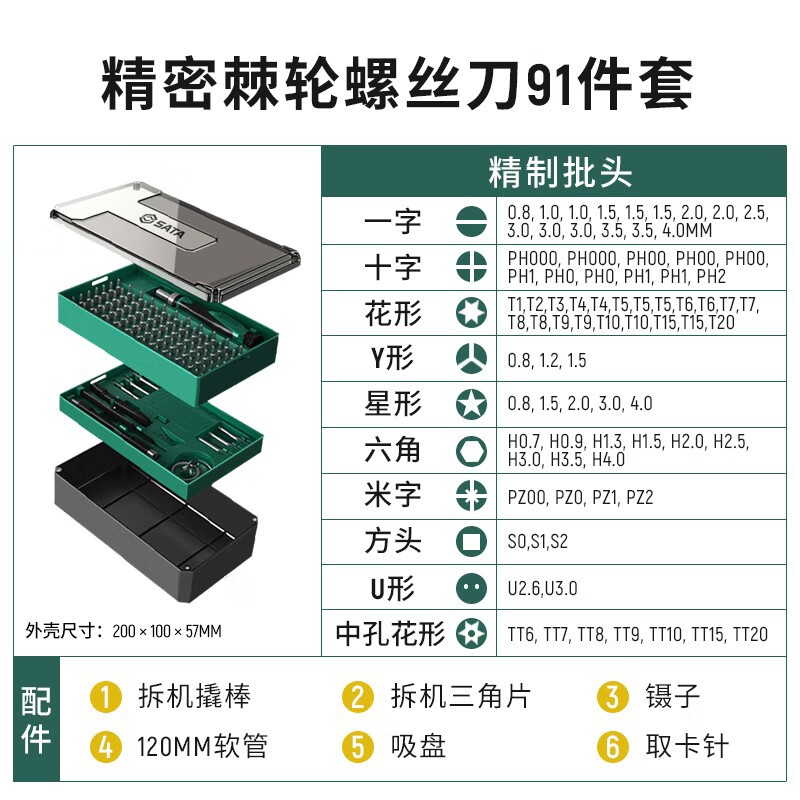 精密棘轮螺丝刀91件套

SATA

外壳尺寸：200 × 100 × 57MM

| 精制批头 | |
|---|---|
| 一字 | 0.8, 1.0, 1.0, 1.5, 1.5, 1.5, 2.0, 2.0, 2.5, 3.0, 3.0, 3.0, 3.5, 3.5, 4.0MM |
| 十字 | PH000, PH000, PH00, PH00, PH00, PH1, PH0, PH0, PH1, PH1, PH2 |
| 花形 | T1,T2,T3,T4,T4,T5,T5,T5,T6,T6,T7,T7, T8,T8,T9,T9,T10,T10,T15,T15,T20 |
| Y形 | 0.8, 1.2, 1.5 |
| 星形 | 0.8, 1.5, 2.0, 3.0, 4.0 |
| 六角 | H0.7, H0.9, H1.3, H1.5, H2.0, H2.5, H3.0, H3.5, H4.0 |
| 米字 | PZ00, PZ0, PZ1, PZ2 |
| 方头 | S0,S1,S2 |
| U形 | U2.6,U3.0 |
| 中孔花形 | TT6, TT7, TT8, TT9, TT10, TT15, TT20 |

配件
1 拆机撬棒
2 拆机三角片
3 镊子
4 120MM软管
5 吸盘
6 取卡针