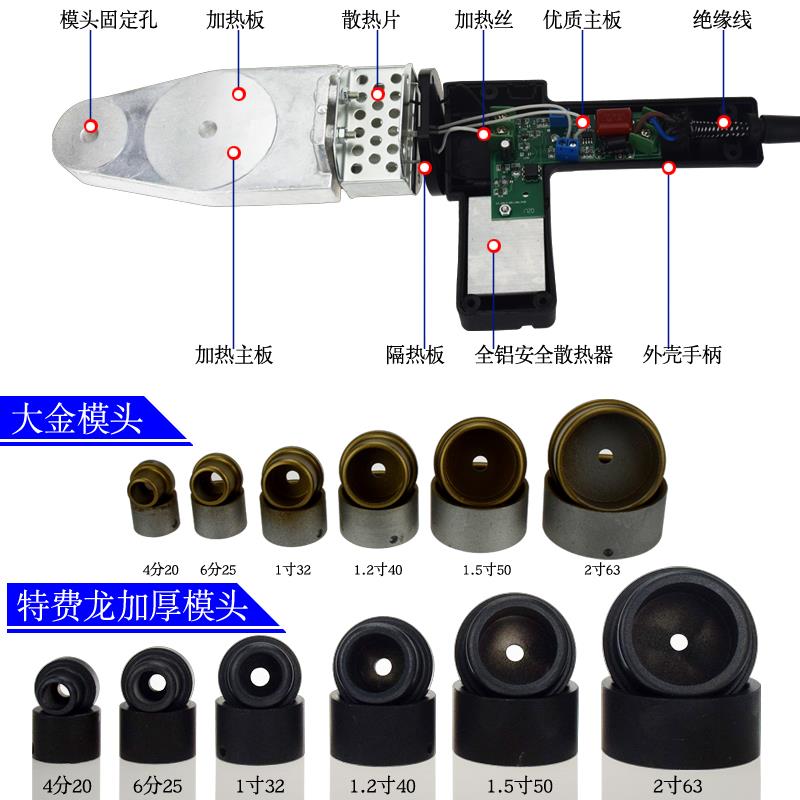 模头固定孔
加热板
散热片
加热丝
优质主板
绝缘线
加热主板
隔热板
全铝安全散热器
外壳手柄

大金模头

4分20
6分25
1寸32
1.2寸40
1.5寸50
2寸63

特费龙加厚模头

4分20
6分25
1寸32
1.2寸40
1.5寸50
2寸63