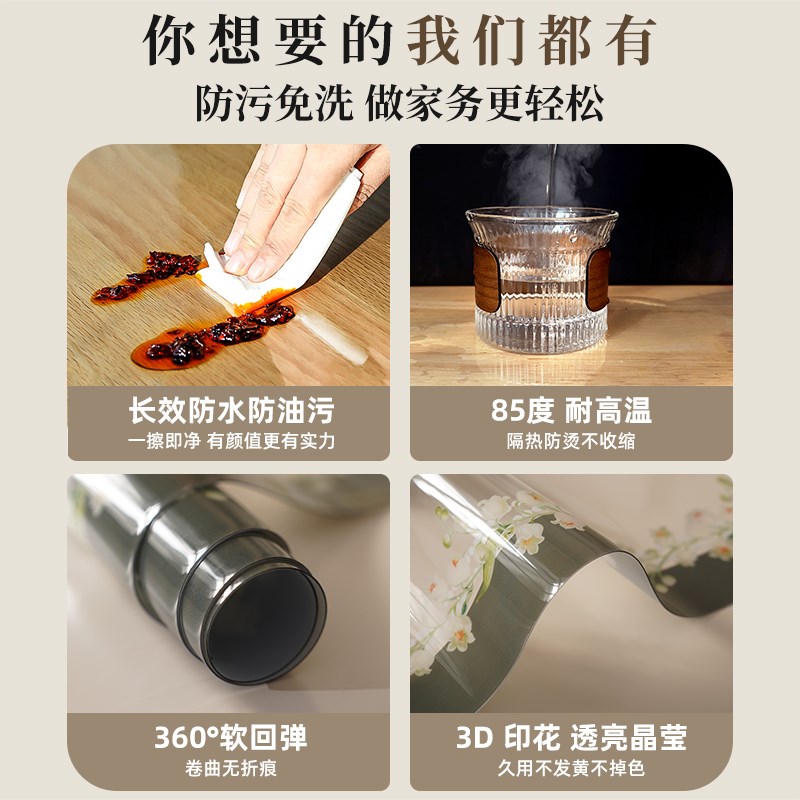 你想要的我们都有
防污免洗 做家务更轻松

长效防水防油污
一擦即净 有颜值更有实力

85度 耐高温
隔热防烫不收缩

360°软回弹
卷曲无折痕

3D 印花 透亮晶莹
久用不发黄不掉色