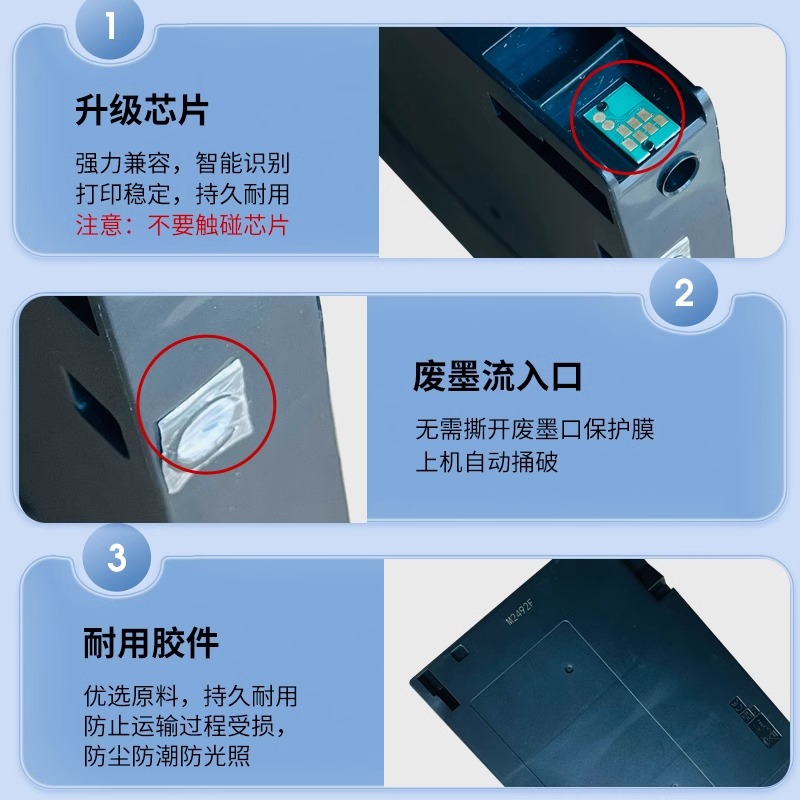 1

升级芯片

强力兼容，智能识别
打印稳定，持久耐用
注意：不要触碰芯片

2

废墨流入口

无需撕开废墨口保护膜
上机自动捅破

3

耐用胶件

优选原料，持久耐用
防止运输过程受损，
防尘防潮防光照

M2492F