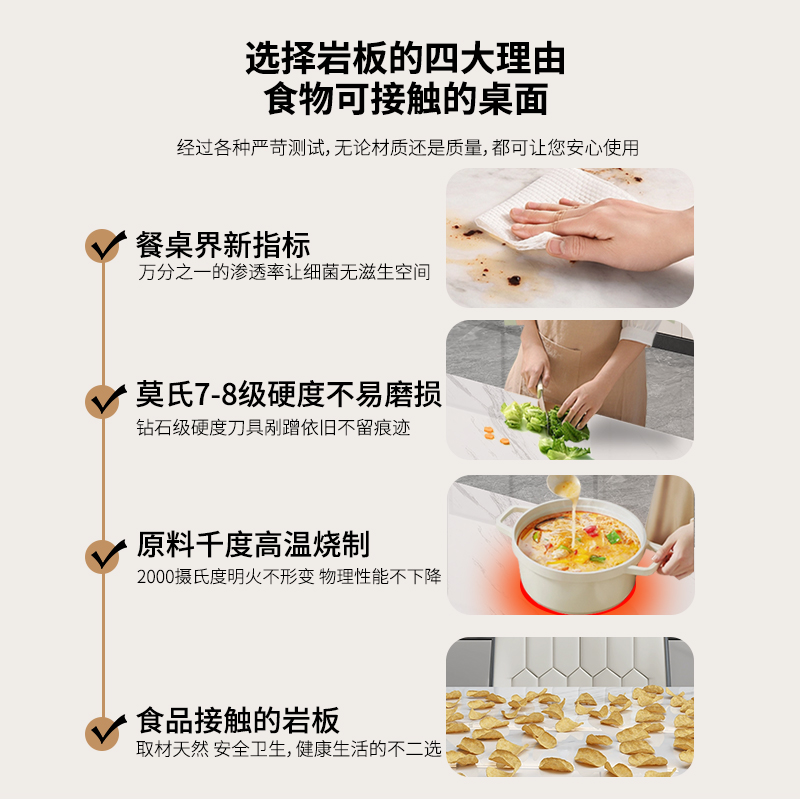 选择岩板的四大理由
食物可接触的桌面

经过各种严苛测试，无论材质还是质量，都可让您安心使用

餐桌界新指标
万分之一的渗透率让细菌无滋生空间

莫氏7-8级硬度不易磨损
钻石级硬度刀具剐蹭依旧不留痕迹

原料千度高温烧制
2000摄氏度明火不形变 物理性能不下降

食品接触的岩板
取材天然 安全卫生，健康生活的不二选