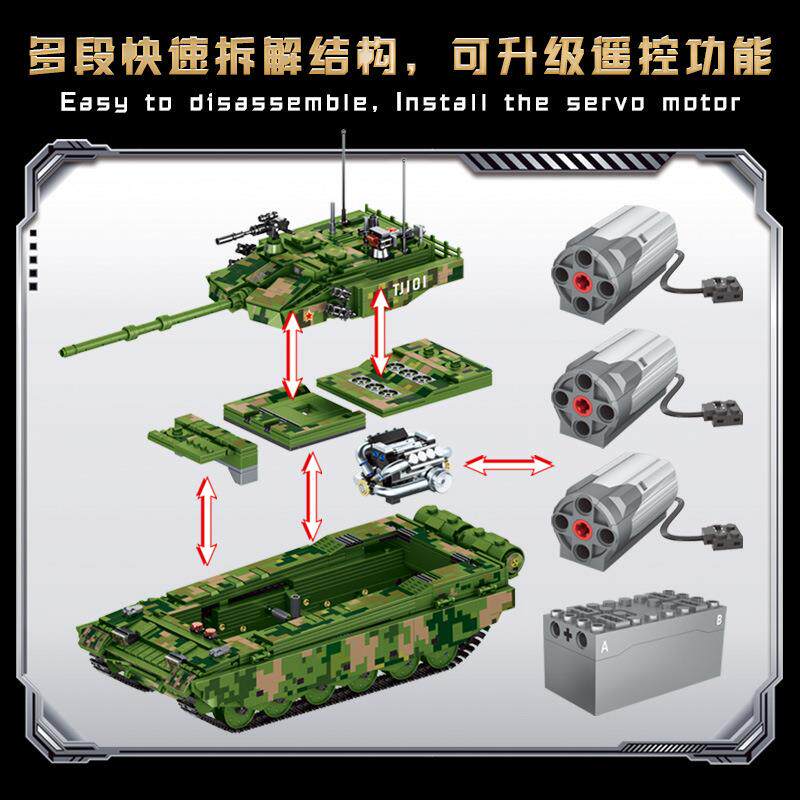 多段快速拆解结构，可升级遥控功能
Easy to disassemble, Install the servo motor

TJ101

A
B