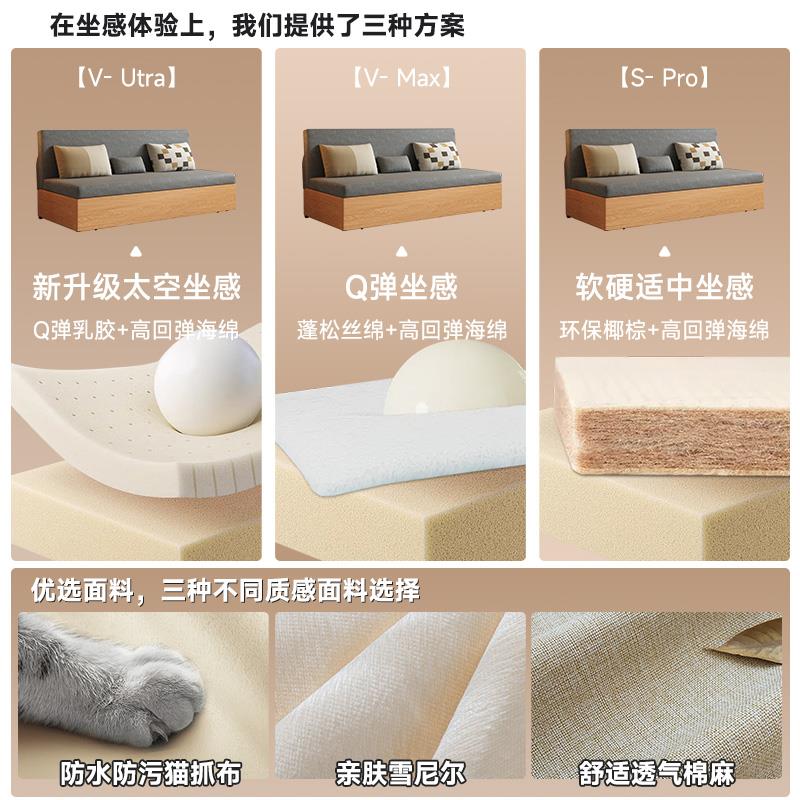 在坐感体验上，我们提供了三种方案

【V- Utra】

新升级太空坐感

Q弹乳胶+高回弹海绵

【V- Max】

Q弹坐感

蓬松丝绵+高回弹海绵

【S- Pro】

软硬适中坐感

环保椰棕+高回弹海绵

优选面料，三种不同质感面料选择

防水防污猫抓布

亲肤雪尼尔

舒适透气棉麻