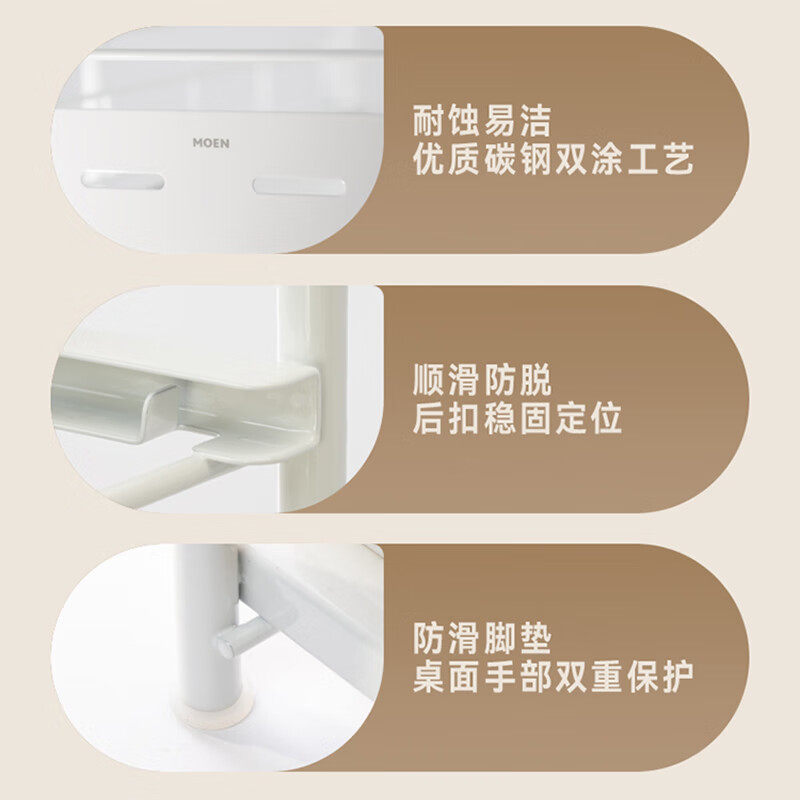 MOEN

耐蚀易洁
优质碳钢双涂工艺

顺滑防脱
后扣稳固定位

防滑脚垫
桌面手部双重保护