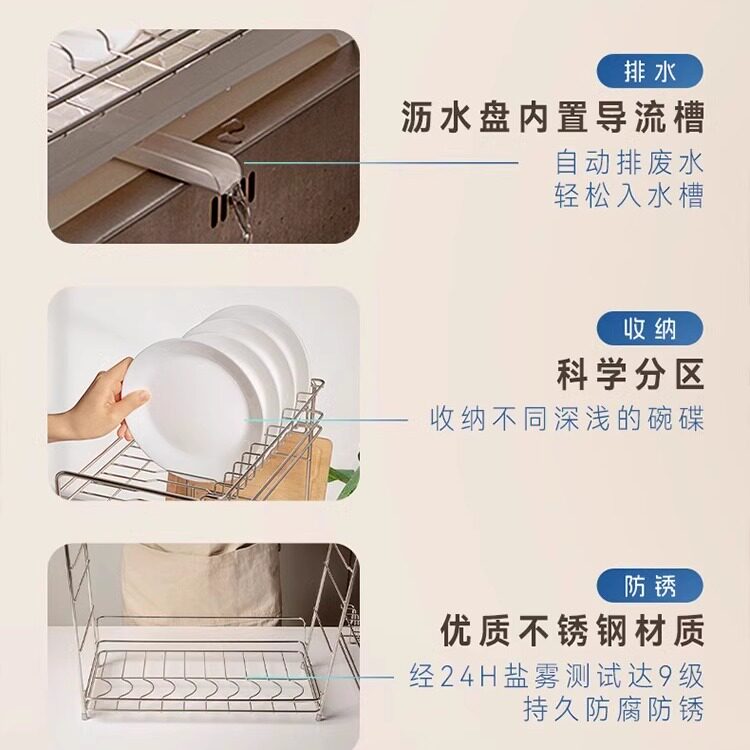 排水
沥水盘内置导流槽
自动排废水
轻松入水槽

收纳
科学分区
收纳不同深浅的碗碟

防锈
优质不锈钢材质
经24H盐雾测试达9级
持久防腐防锈