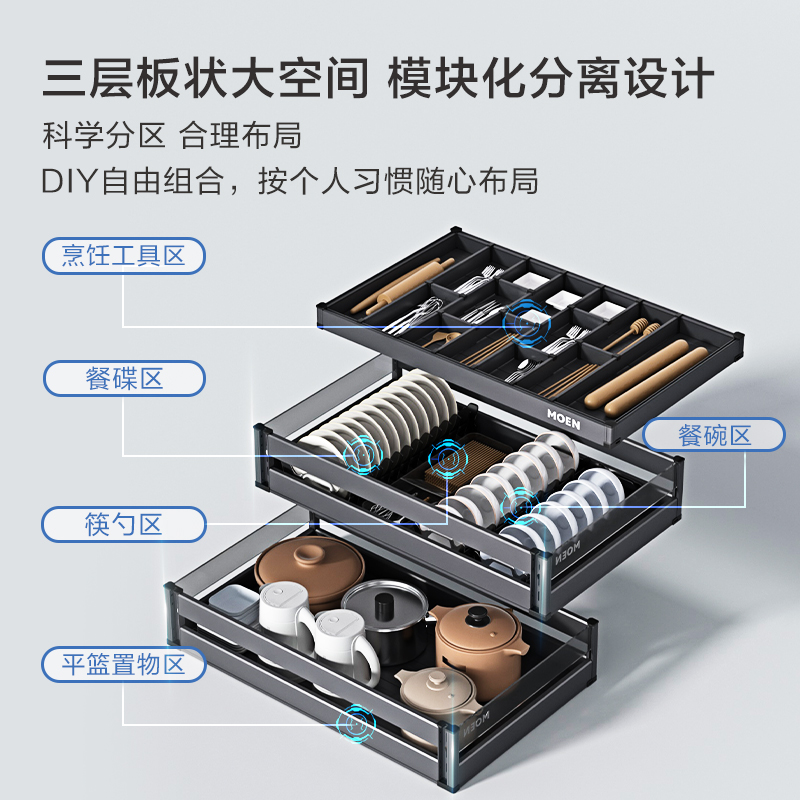 三层板状大空间 模块化分离设计

科学分区 合理布局

DIY自由组合，按个人习惯随心布局

烹饪工具区

餐碟区

餐碗区

筷勺区

平篮置物区

MOEN

MOEN

MOEN