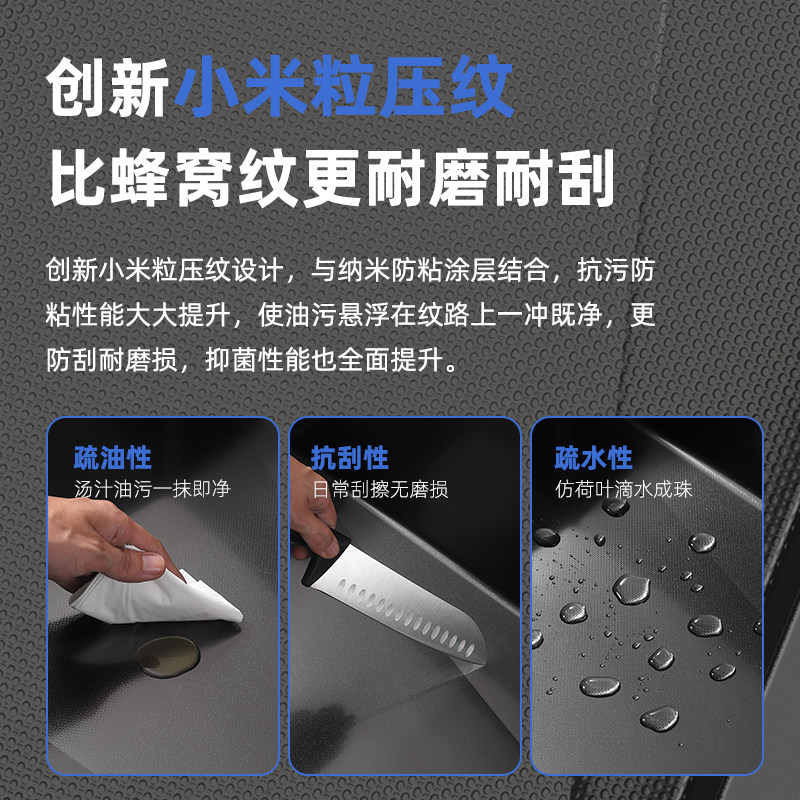 创新小米粒压纹
比蜂窝纹更耐磨耐刮

创新小米粒压纹设计，与纳米防粘涂层结合，抗污防粘性能大大提升，使油污悬浮在纹路上一冲既净，更防刮耐磨损，抑菌性能也全面提升。

疏油性
汤汁油污一抹即净

抗刮性
日常刮擦无磨损

疏水性
仿荷叶滴水成珠