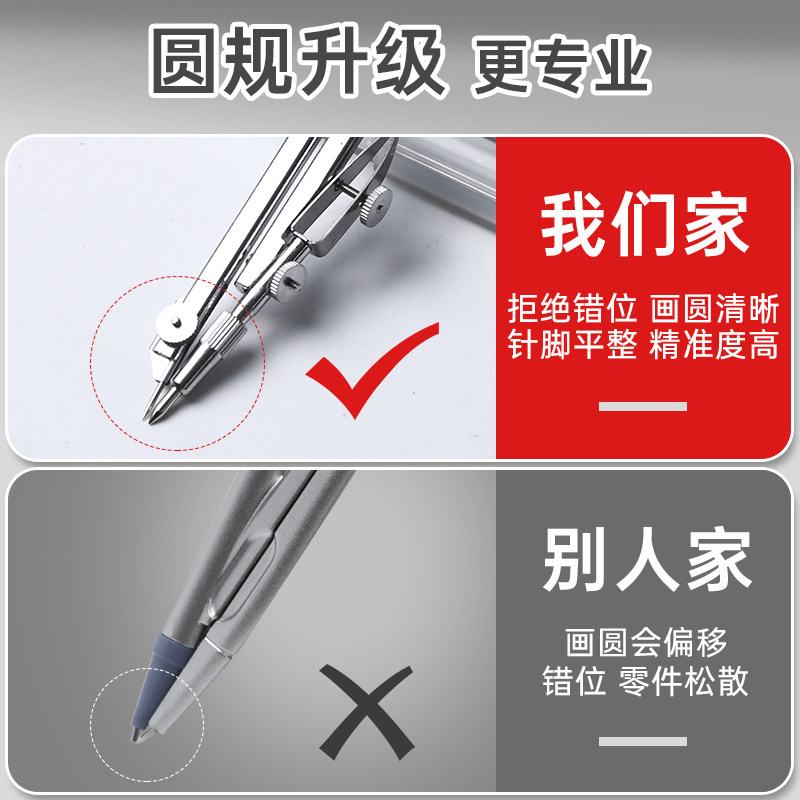 圆规升级 更专业

我们家

拒绝错位 画圆清晰
针脚平整 精准度高

别人家

画圆会偏移
错位 零件松散