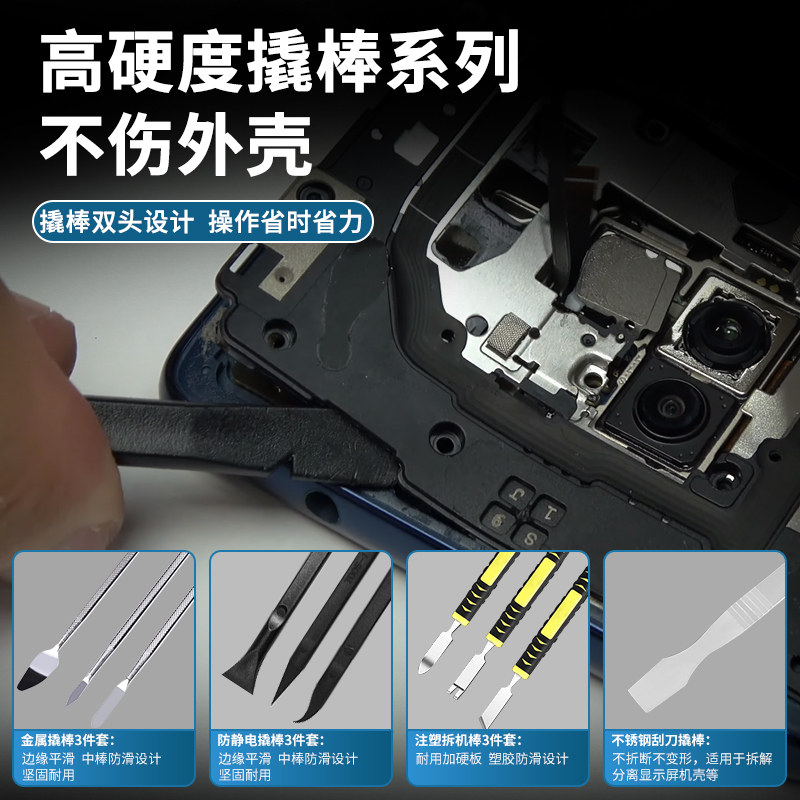 高硬度撬棒系列
不伤外壳

撬棒双头设计 操作省时省力

金属撬棒3件套:
边缘平滑 中棒防滑设计
坚固耐用

防静电撬棒3件套:
边缘平滑 中棒防滑设计
坚固耐用

注塑拆机棒3件套:
耐用加硬板 塑胶防滑设计

不锈钢刮刀撬棒:
不折断不变形，适用于拆解分离显示屏机壳等