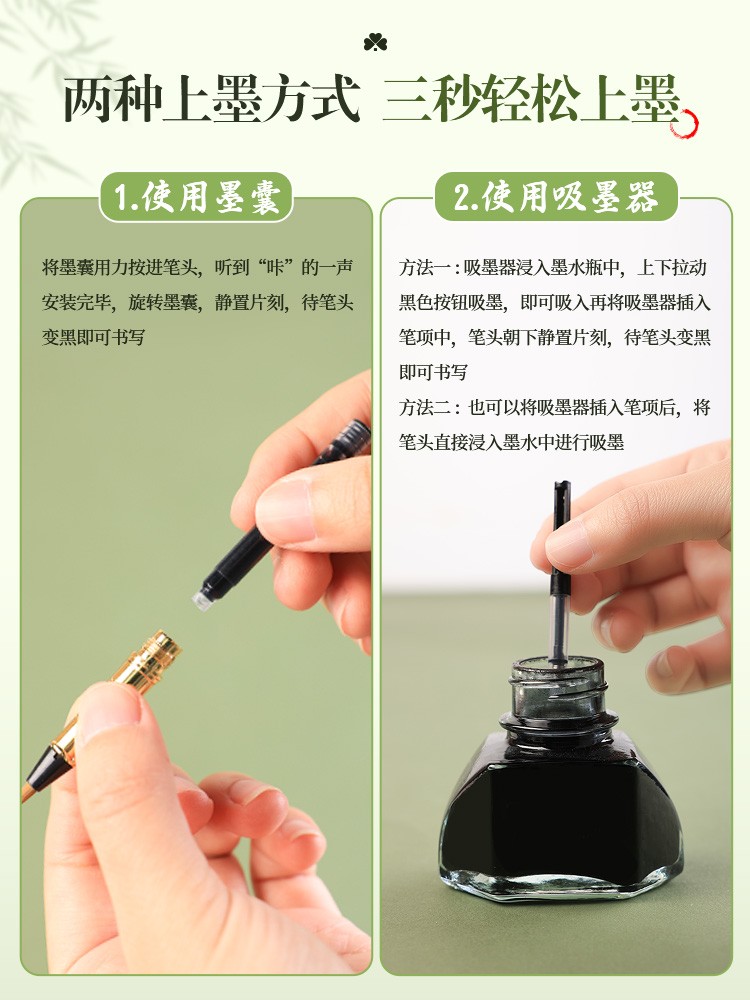 两种上墨方式 三秒轻松上墨

1.使用墨囊

将墨囊用力按进笔头，听到“咔”的一声安装完毕，旋转墨囊，静置片刻，待笔头变黑即可书写

2.使用吸墨器

方法一：吸墨器浸入墨水瓶中，上下拉动黑色按钮吸墨，即可吸入再将吸墨器插入笔项中，笔头朝下静置片刻，待笔头变黑即可书写

方法二：也可以将吸墨器插入笔项后，将笔头直接浸入墨水中进行吸墨