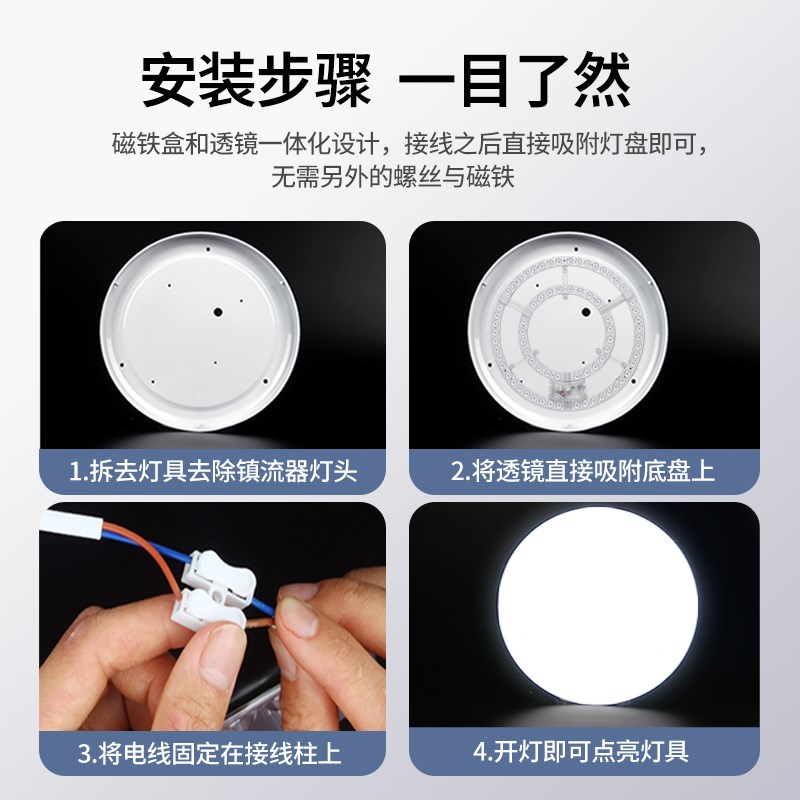 安装步骤 一目了然

磁铁盒和透镜一体化设计，接线之后直接吸附灯盘即可，无需另外的螺丝与磁铁

1.拆去灯具去除镇流器灯头

2.将透镜直接吸附底盘上

3.将电线固定在接线柱上

4.开灯即可点亮灯具