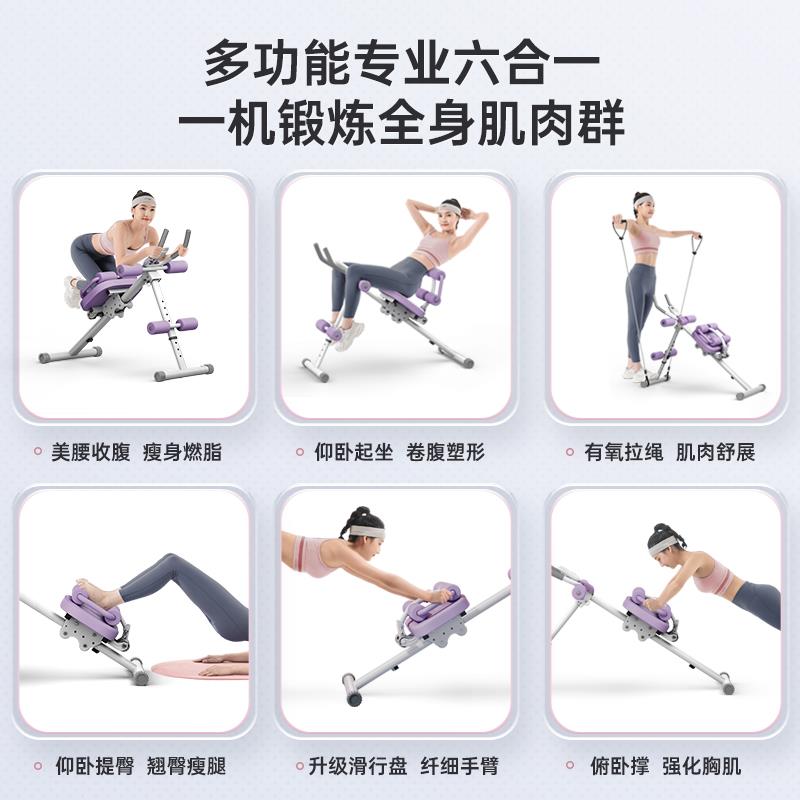 多功能专业六合一
一机锻炼全身肌肉群

美腰收腹 瘦身燃脂

仰卧起坐 卷腹塑形

有氧拉绳 肌肉舒展

仰卧提臀 翘臀瘦腿

升级滑行盘 纤细手臂

俯卧撑 强化胸肌