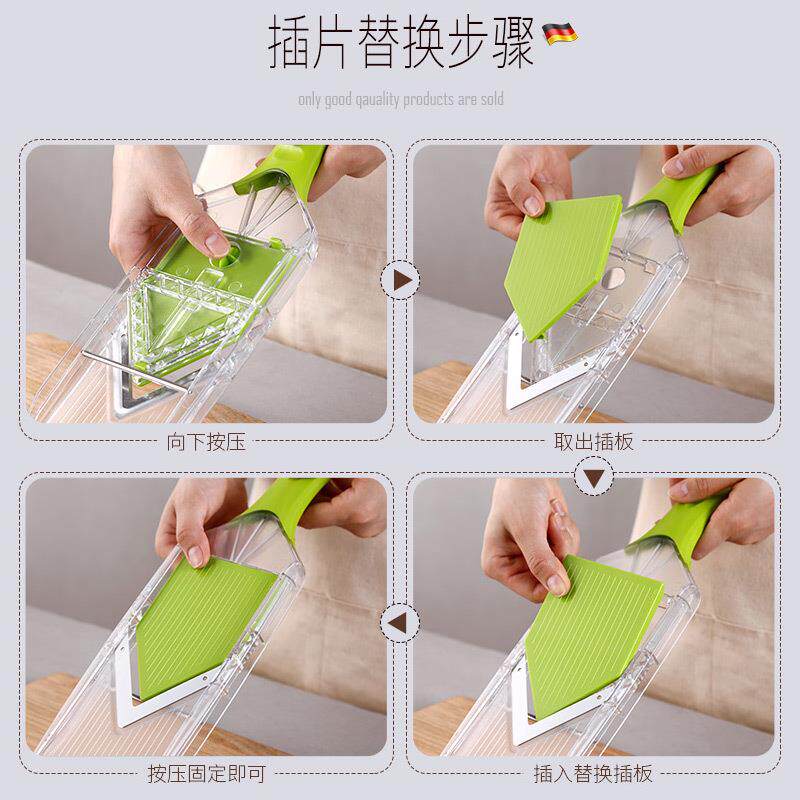 插片替换步骤

only good qauality products are sold

向下按压

取出插板

按压固定即可

插入替换插板