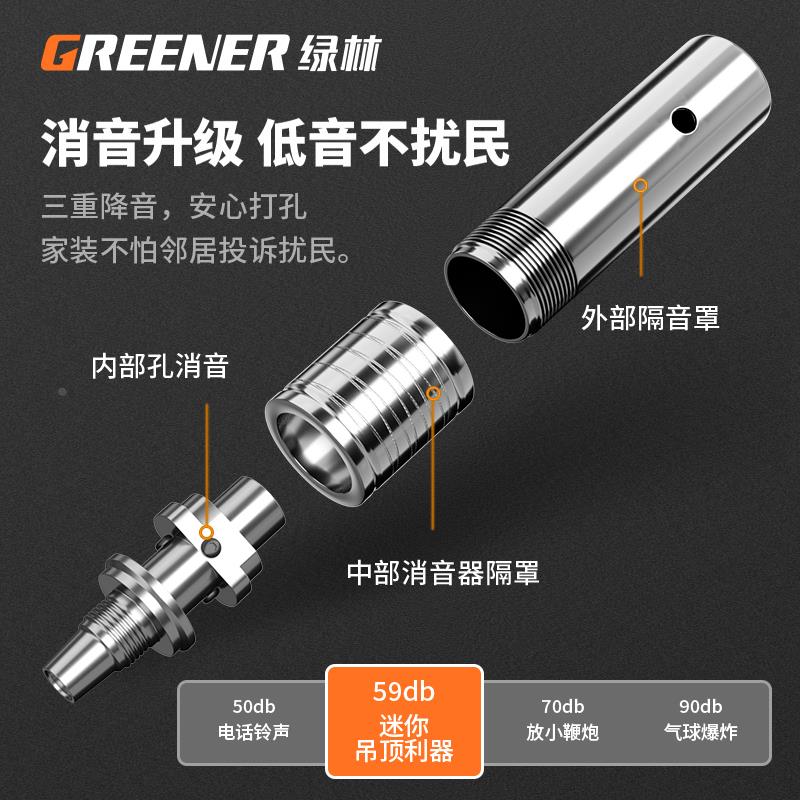 GREENER 绿林

消音升级 低音不扰民

三重降音，安心打孔
家装不怕邻居投诉扰民。

外部隔音罩

内部孔消音

中部消音器隔罩

50db
电话铃声

59db
迷你
吊顶利器

70db
放小鞭炮

90db
气球爆炸