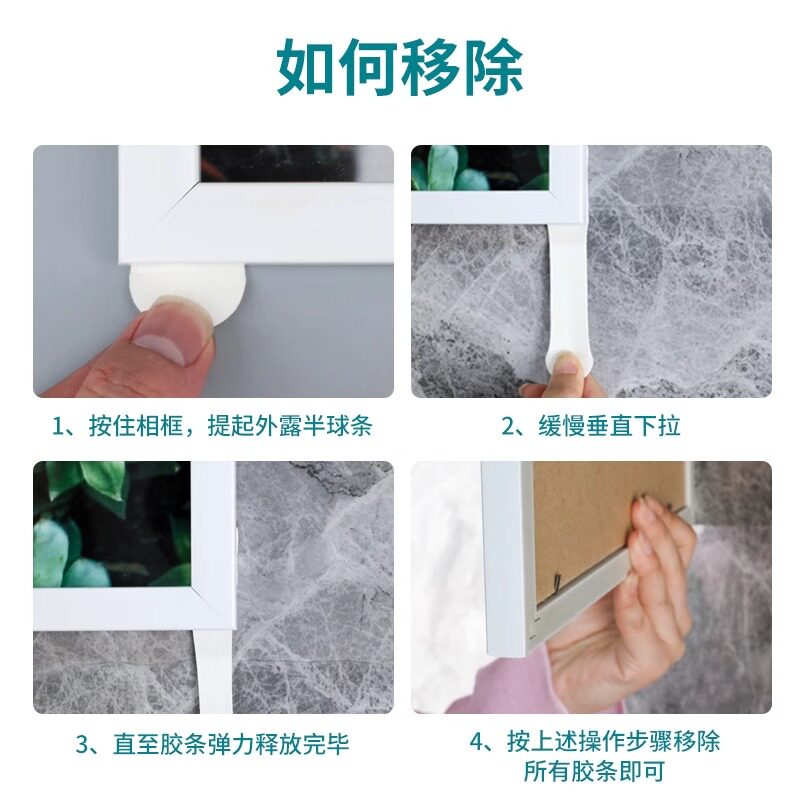 如何移除

1、按住相框，提起外露半球条

2、缓慢垂直下拉

3、直至胶条弹力释放完毕

4、按上述操作步骤移除所有胶条即可