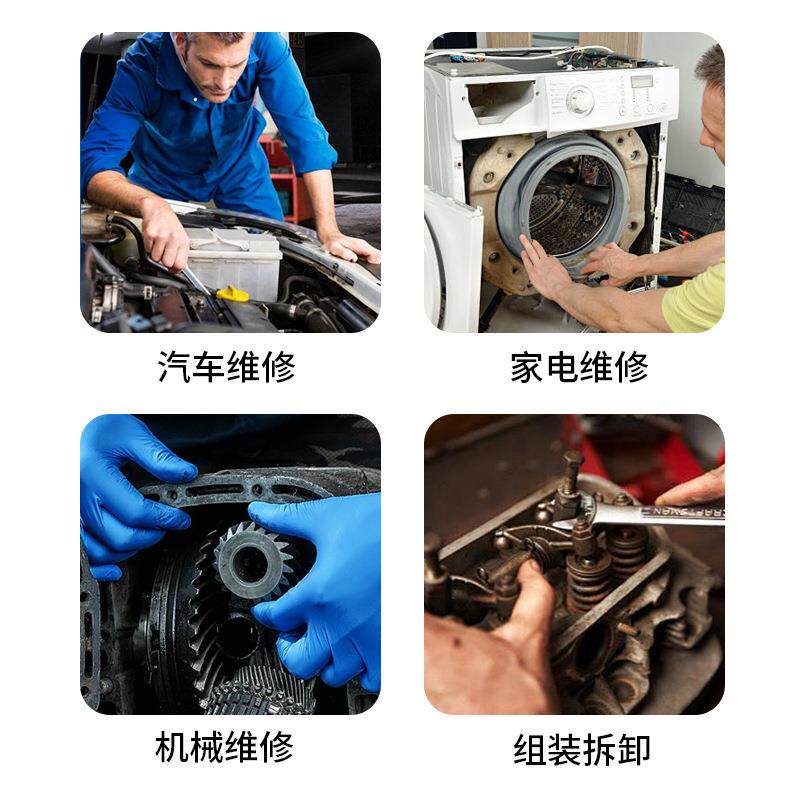 汽车维修

家电维修

机械维修

组装拆卸