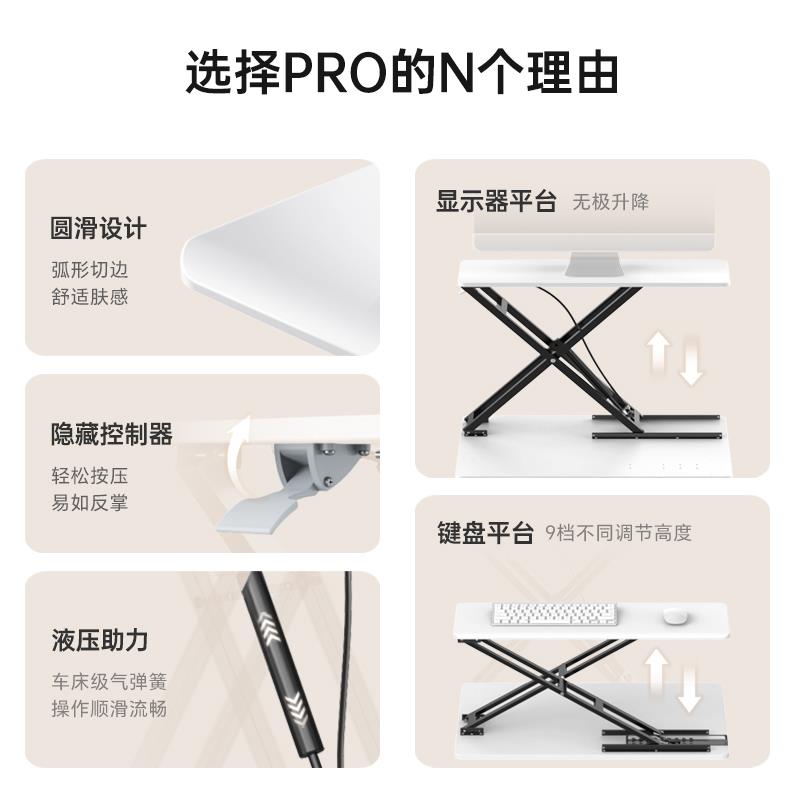 选择PRO的N个理由

圆滑设计
弧形切边
舒适肤感

隐藏控制器
轻松按压
易如反掌

液压助力
车床级气弹簧
操作顺滑流畅

显示器平台 无极升降

键盘平台 9档不同调节高度