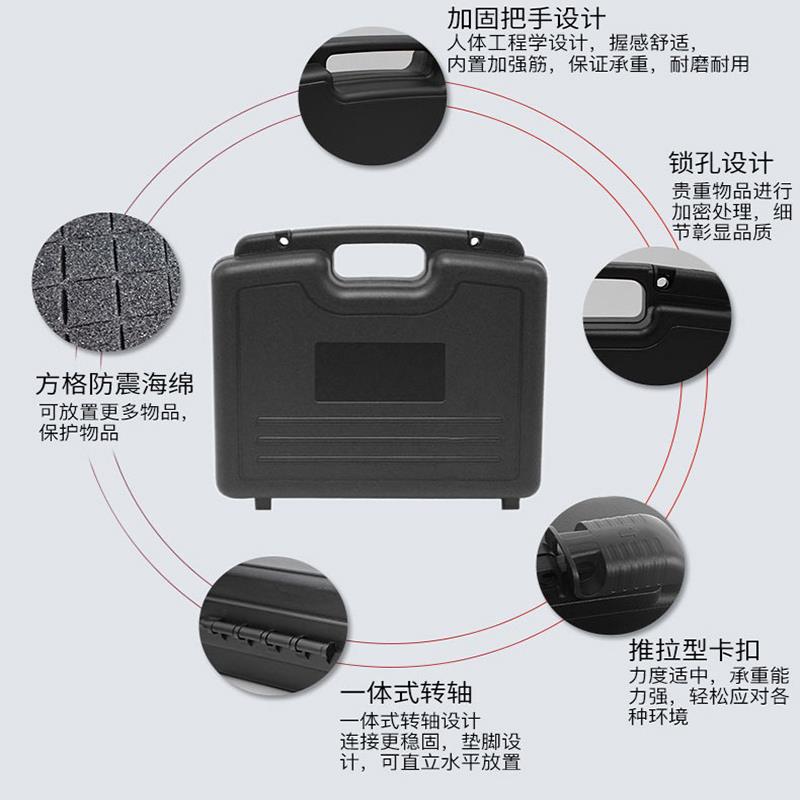 加固把手设计
人体工程学设计，握感舒适，内置加强筋，保证承重，耐磨耐用

锁孔设计
贵重物品进行加密处理，细节彰显品质

方格防震海绵
可放置更多物品，保护物品

推拉型卡扣
力度适中，承重能力强，轻松应对各种环境

一体式转轴
一体式转轴设计连接更稳固，垫脚设计，可直立水平放置