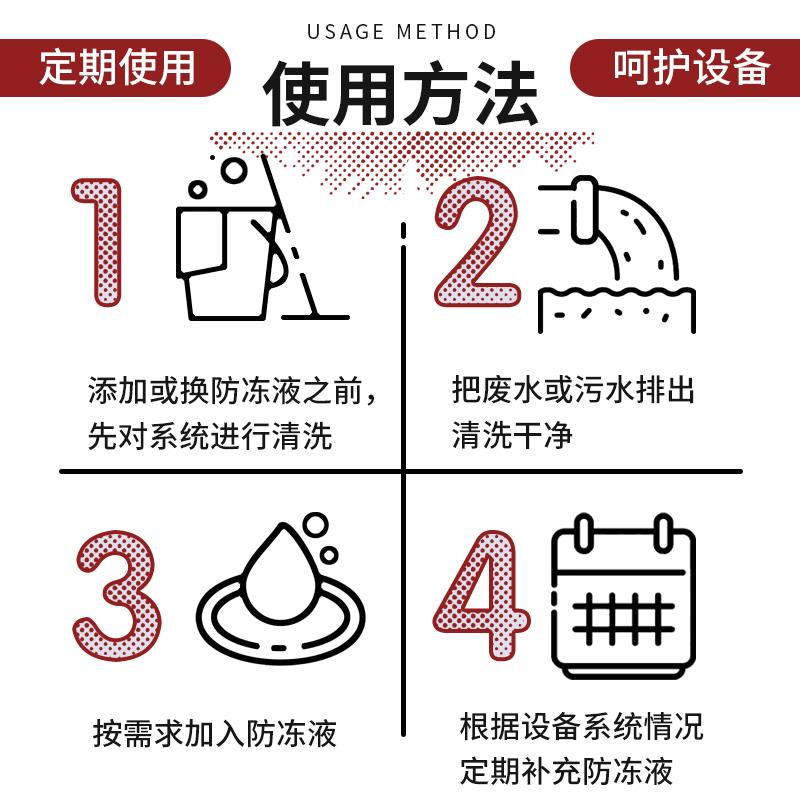 USAGE METHOD

定期使用

使用方法

呵护设备

1

添加或换防冻液之前，先对系统进行清洗

2

把废水或污水排出清洗干净

3

按需求加入防冻液

4

根据设备系统情况定期补充防冻液