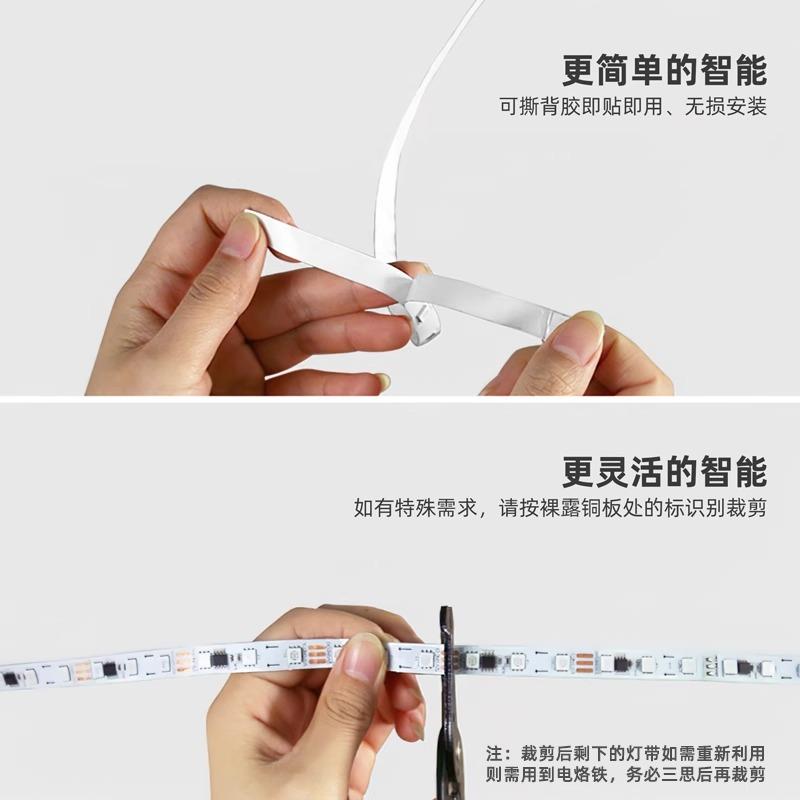 更简单的智能
可撕背胶即贴即用、无损安装

更灵活的智能
如有特殊需求，请按裸露铜板处的标识别裁剪

注：裁剪后剩下的灯带如需重新利用则需用到电烙铁，务必三思后再裁剪