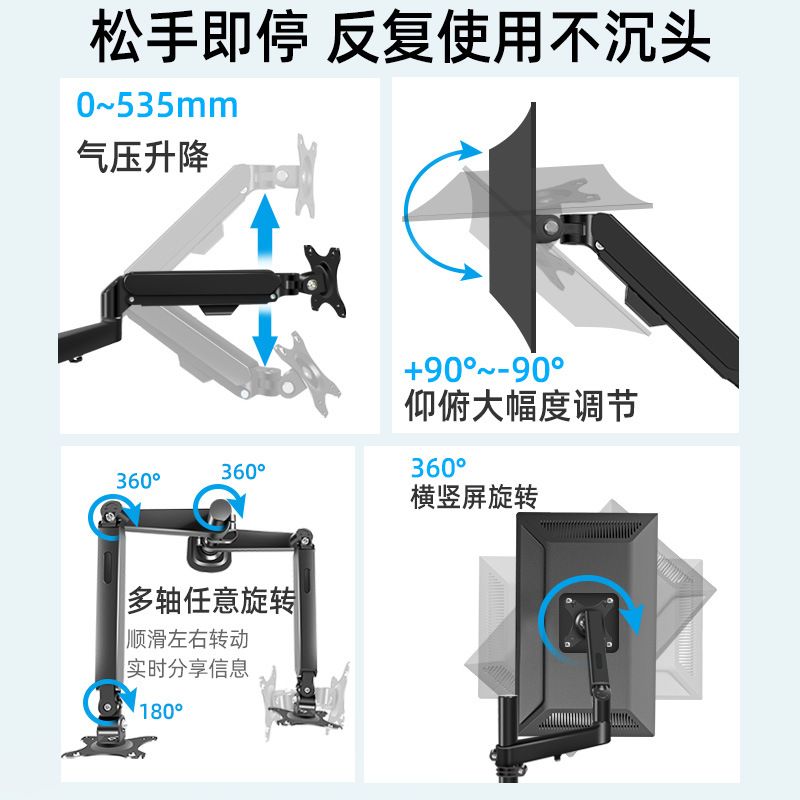 松手即停 反复使用不沉头

0~535mm
气压升降

+90°~-90°
仰俯大幅度调节

360°
360°
多轴任意旋转
顺滑左右转动
实时分享信息
180°

360°
横竖屏旋转