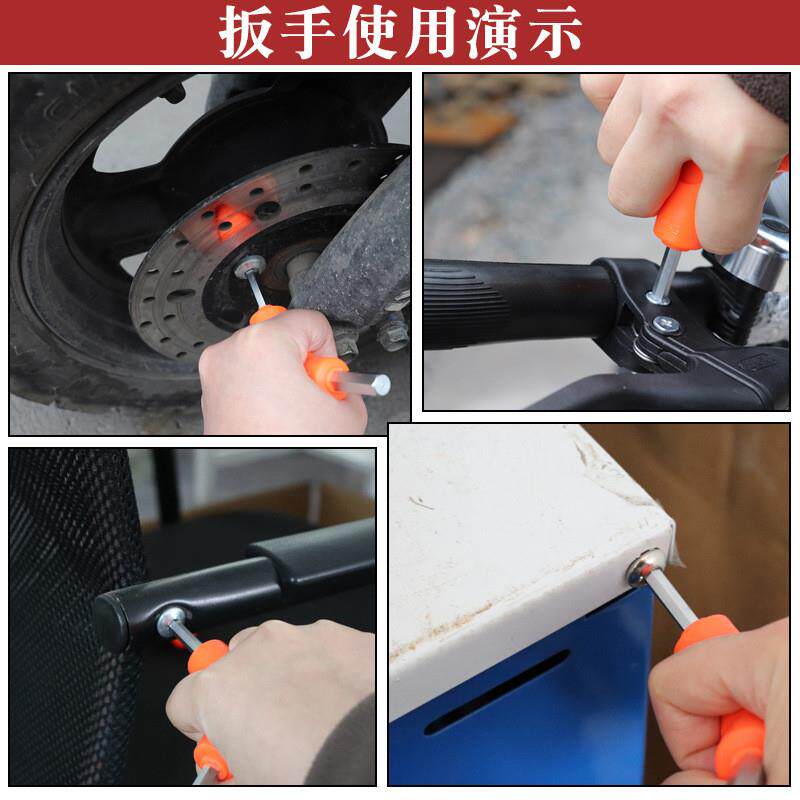 扳手使用演示