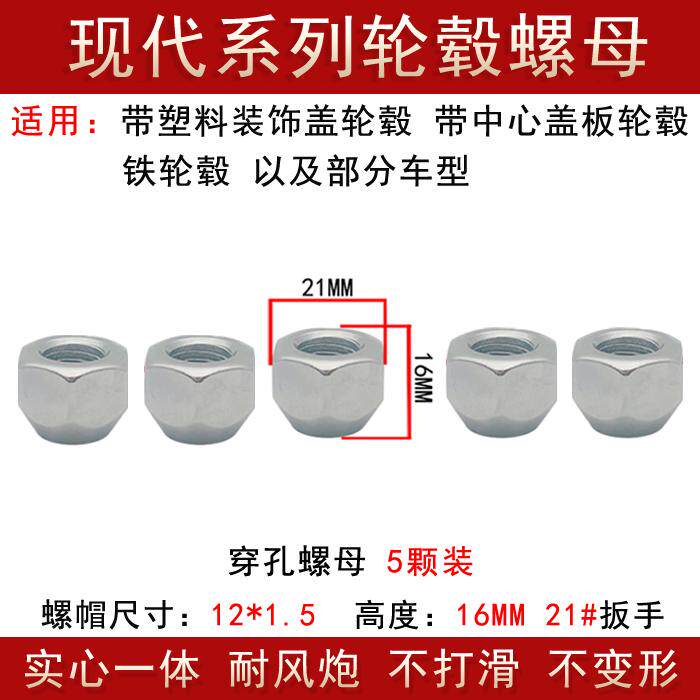 现代系列轮毂螺母

适用：带塑料装饰盖轮毂 带中心盖板轮毂 铁轮毂 以及部分车型

21MM

16MM

穿孔螺母 5颗装

螺帽尺寸：12*1.5 高度：16MM 21#扳手

实心一体 耐风炮 不打滑 不变形