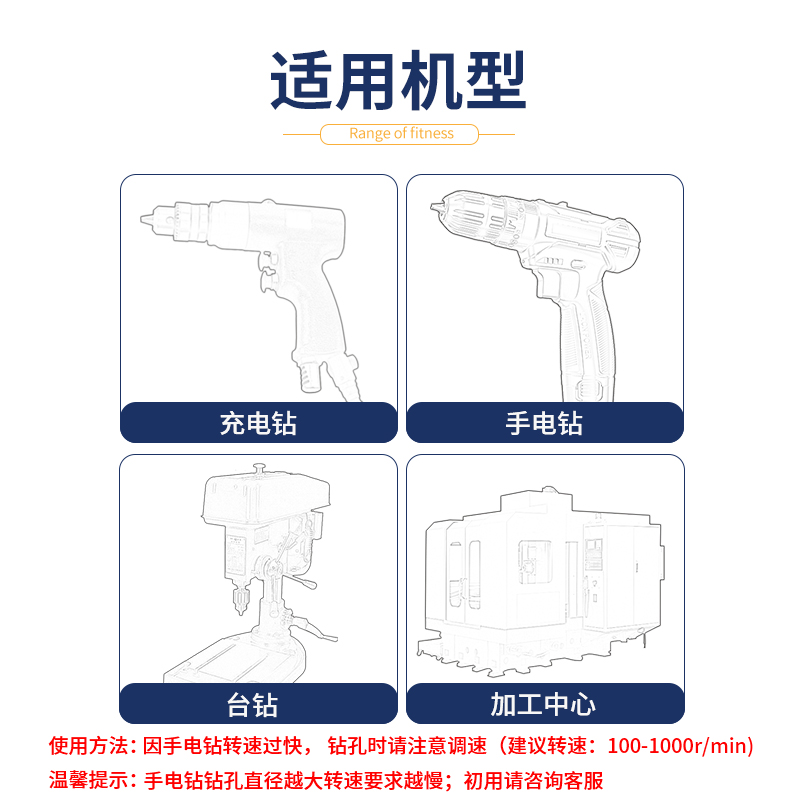 适用机型

Range of fitness

充电钻

手电钻

台钻

加工中心

使用方法：因手电钻转速过快， 钻孔时请注意调速（建议转速：100-1000r/min）

温馨提示：手电钻钻孔直径越大转速要求越慢；初用请咨询客服