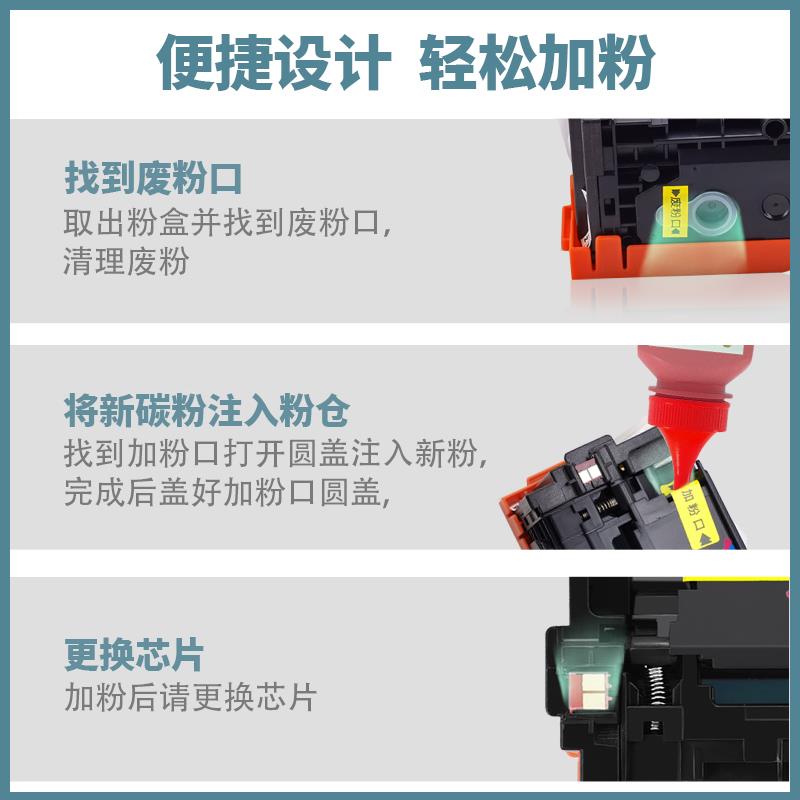 便捷设计 轻松加粉

找到废粉口
取出粉盒并找到废粉口，
清理废粉

废粉口

将新碳粉注入粉仓
找到加粉口打开圆盖注入新粉，
完成后盖好加粉口圆盖，

加粉口

更换芯片
加粉后请更换芯片