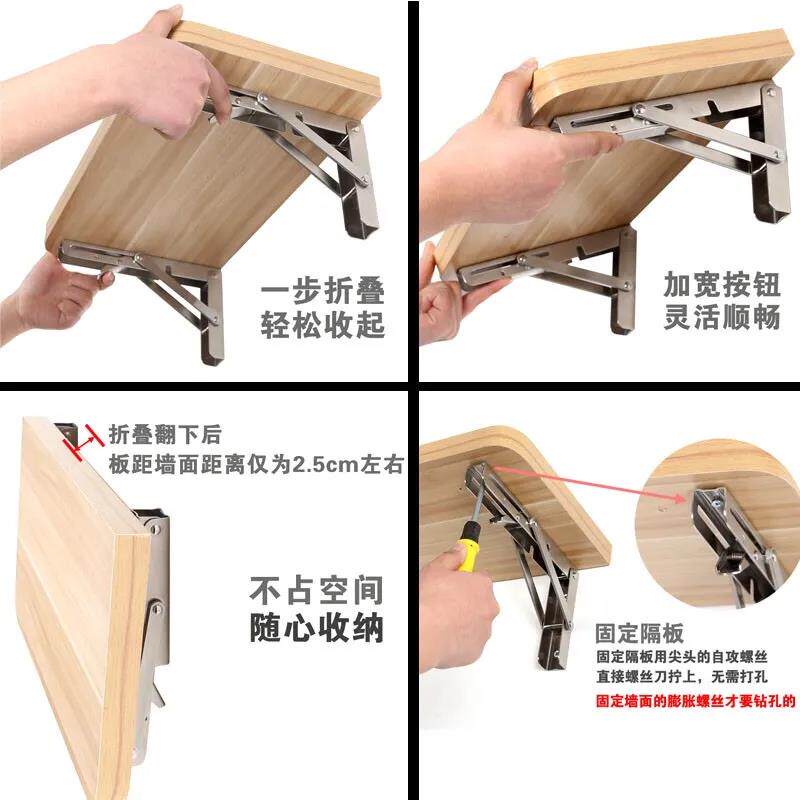 一步折叠
轻松收起

加宽按钮
灵活顺畅

折叠翻下后
板距墙面距离仅为2.5cm左右

不占空间
随心收纳

固定隔板
固定隔板用尖头的自攻螺丝
直接螺丝刀拧上，无需打孔
固定墙面的膨胀螺丝才要钻孔的