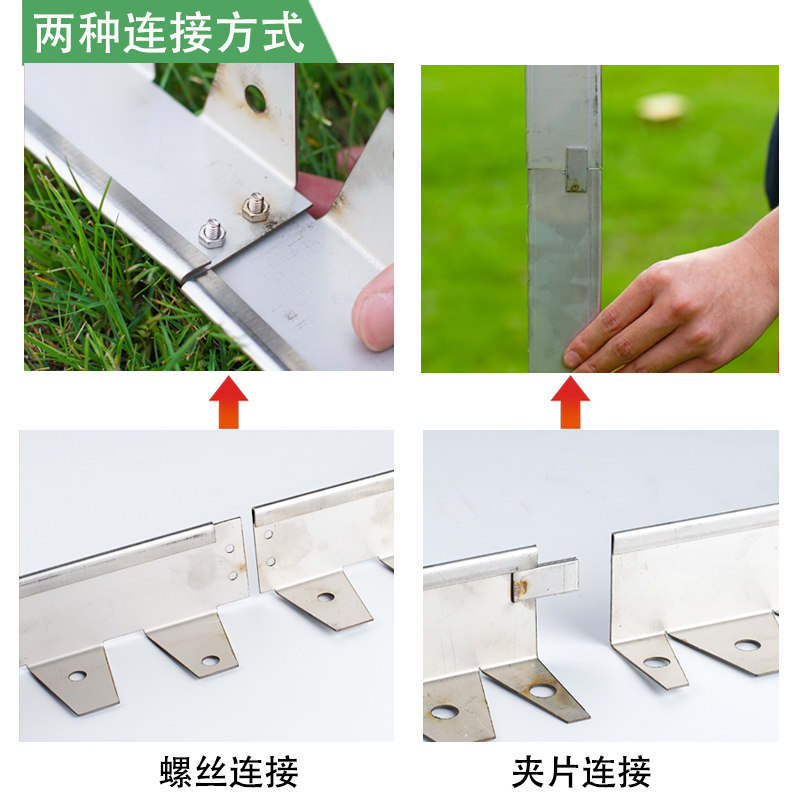 两种连接方式

螺丝连接

夹片连接