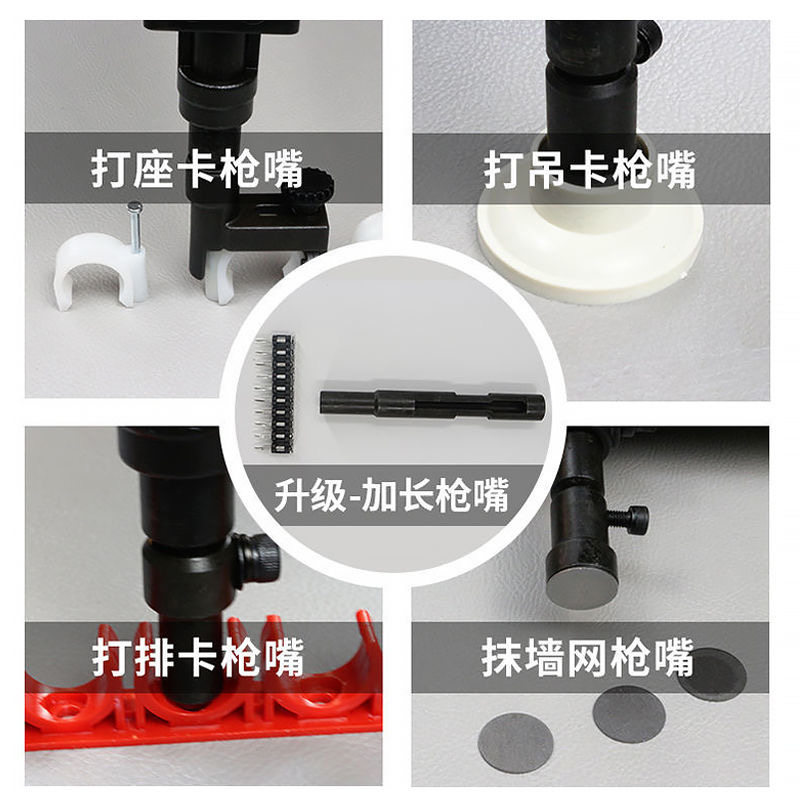 打座卡枪嘴

打吊卡枪嘴

升级-加长枪嘴

打排卡枪嘴

抹墙网枪嘴