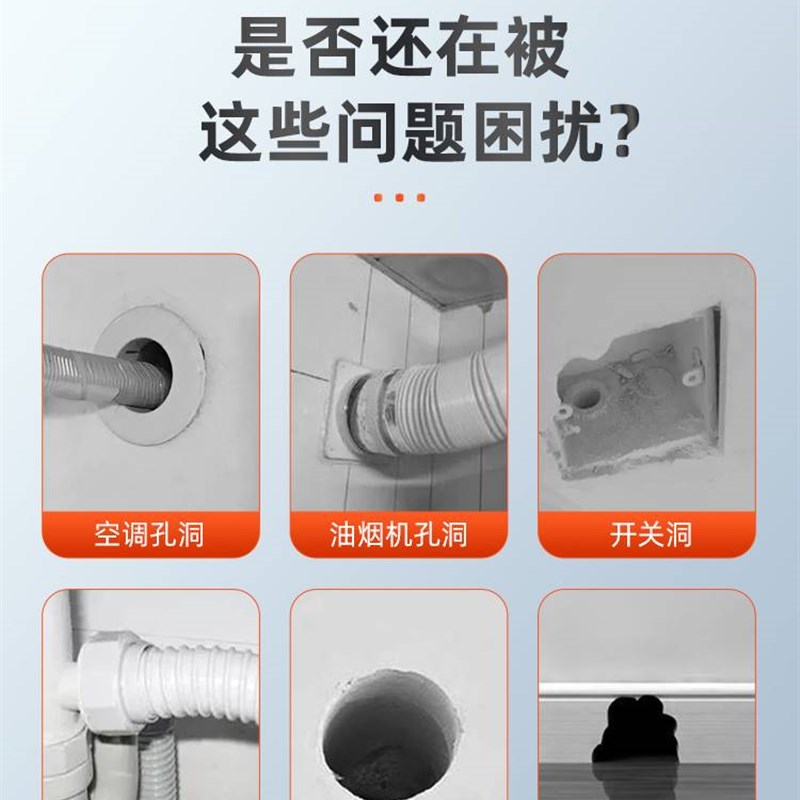 是否还在被
这些问题困扰？

空调孔洞

油烟机孔洞

开关洞