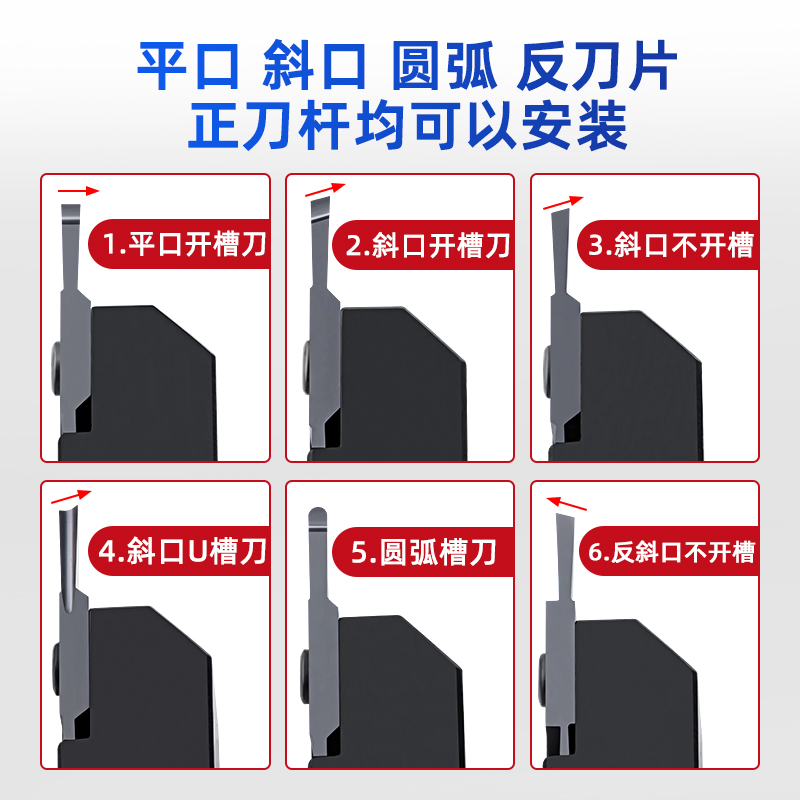 平口 斜口 圆弧 反刀片
正刀杆均可以安装

1.平口开槽刀

2.斜口开槽刀

3.斜口不开槽

4.斜口U槽刀

5.圆弧槽刀

6.反斜口不开槽