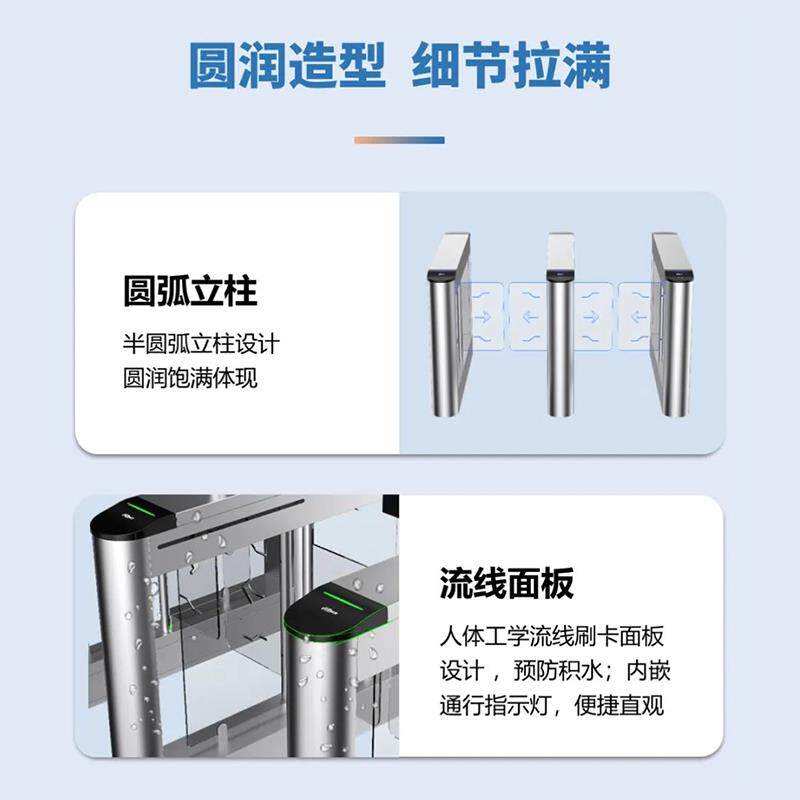 圆润造型 细节拉满

圆弧立柱

半圆弧立柱设计
圆润饱满体现

流线面板

人体工学流线刷卡面板设计，预防积水；内嵌通行指示灯，便捷直观