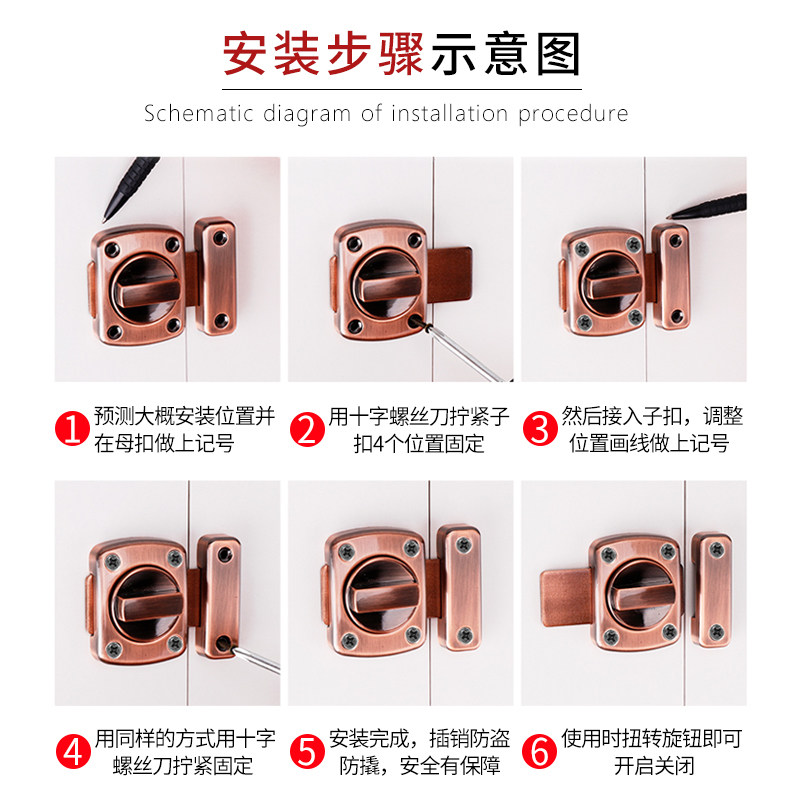 安装步骤示意图

Schematic diagram of installation procedure

1 预测大概安装位置并在母扣做上记号

2 用十字螺丝刀拧紧子扣4个位置固定

3 然后接入子扣，调整位置画线做上记号

4 用同样的方式用十字螺丝刀拧紧固定

5 安装完成，插销防盗防撬，安全有保障

6 使用时扭转旋钮即可开启关闭