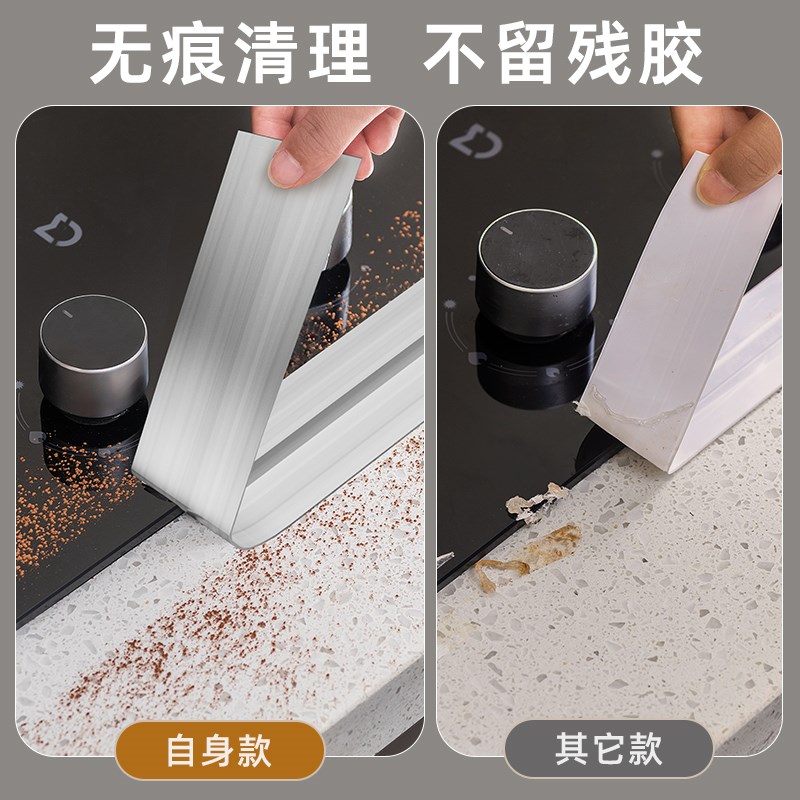 无痕清理 不留残胶

自身款

其它款