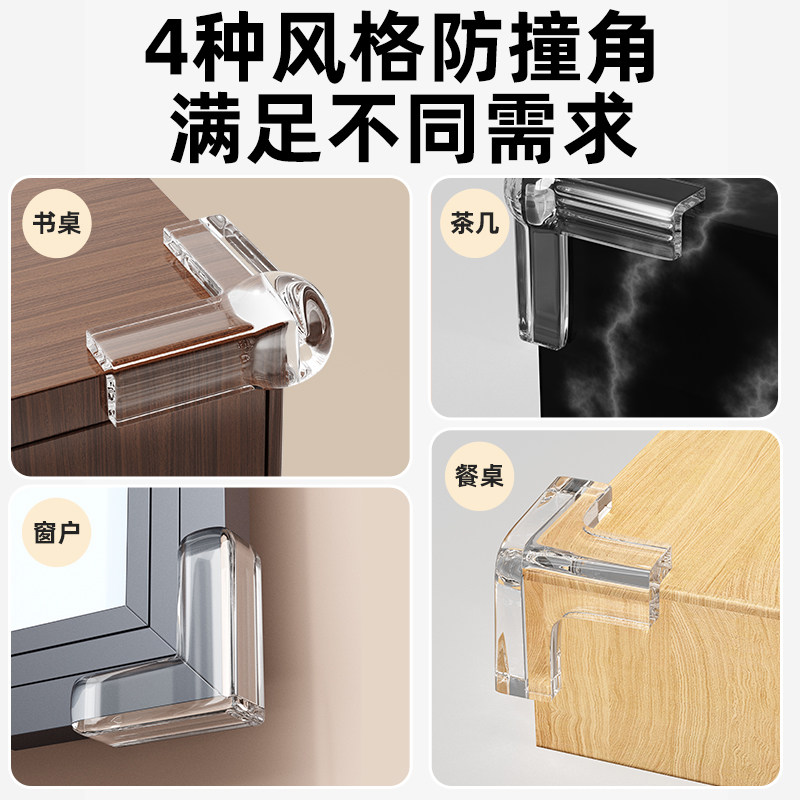 4种风格防撞角
满足不同需求

书桌

茶几

窗户

餐桌